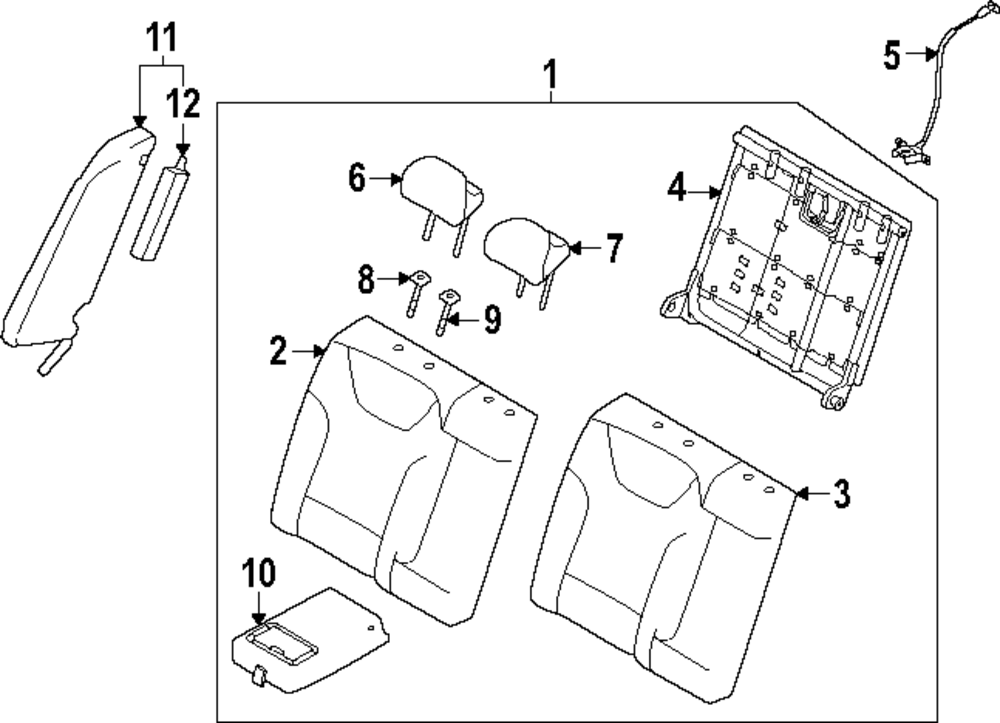 11
12
1
5
6
4
7
8
9
2
3
10