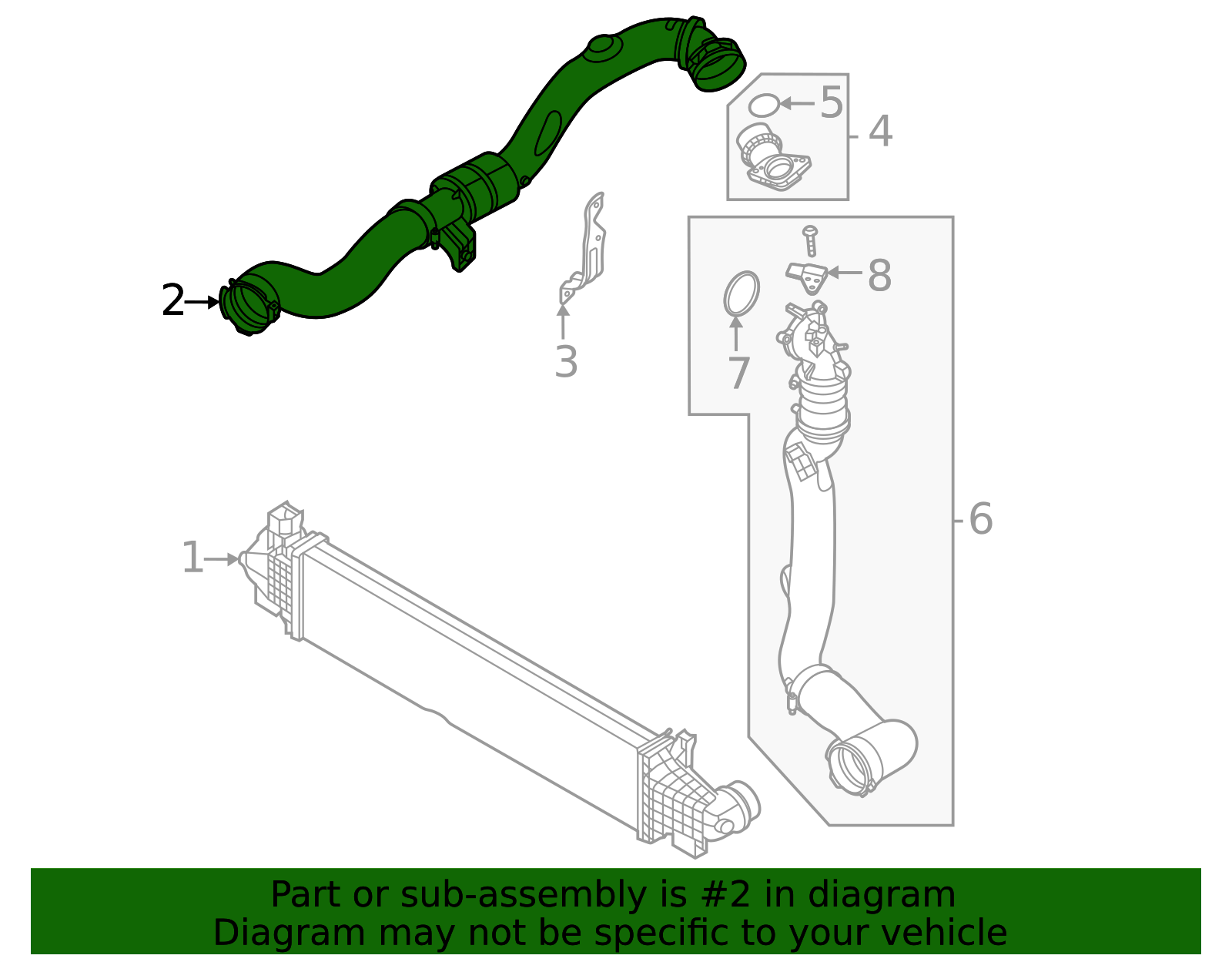 5
4
2
8
3
7
6
1

Part or sub-assembly is #2 in diagram
Diagram may not be specific to your vehicle