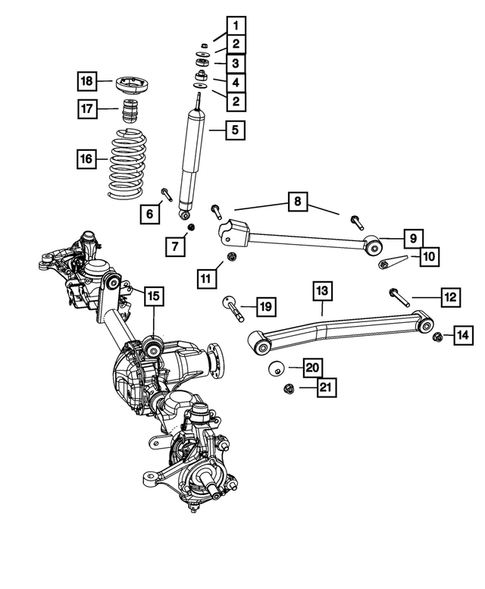 1
2
3
4
2
18
17
5
16
6
8
7
9
10
11
15
13
12
19
14
20
21