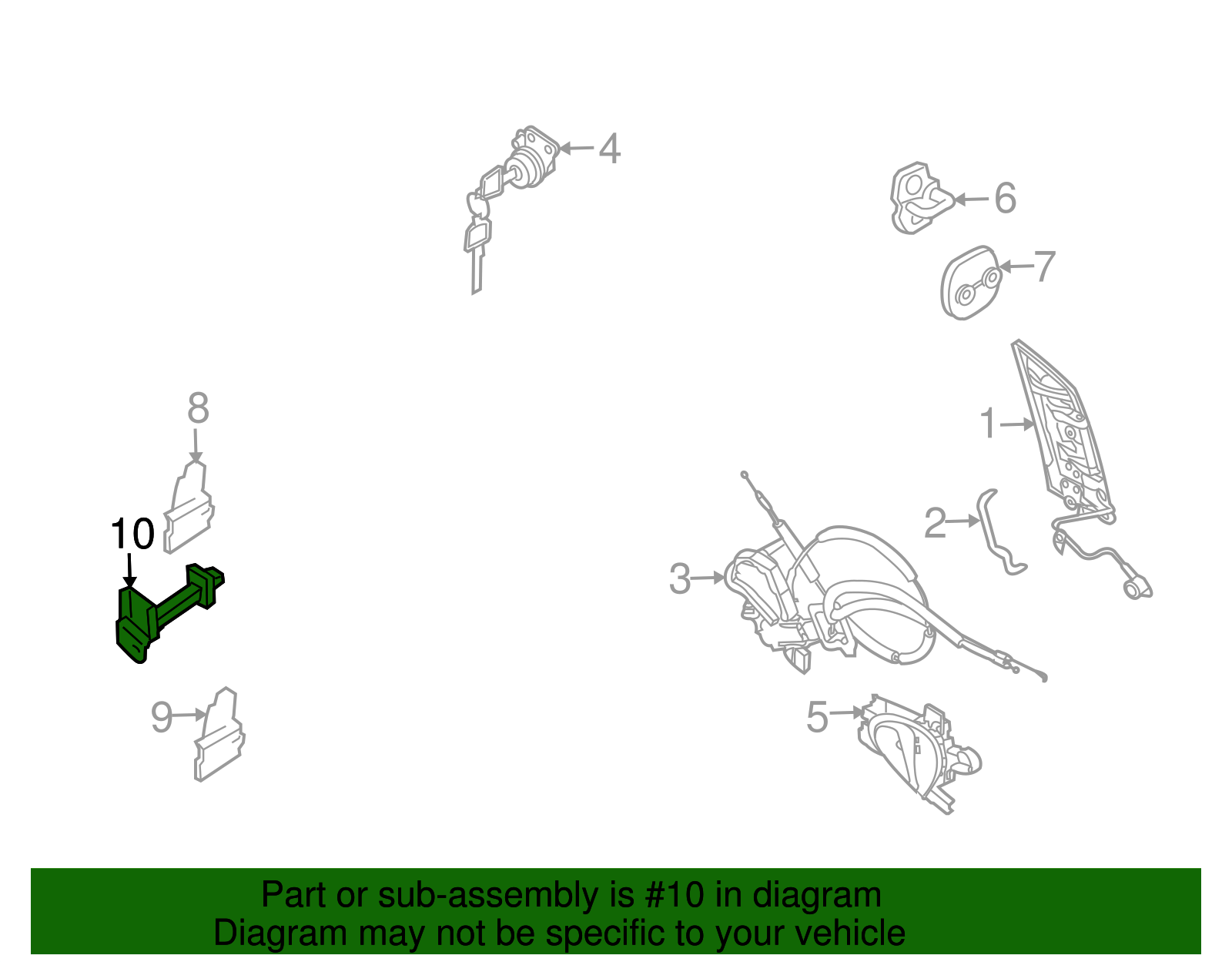 4
6
7
8
1
10
2
3
9
5
Part or sub-assembly is #10 in diagram
Diagram may not be specific to your vehicle