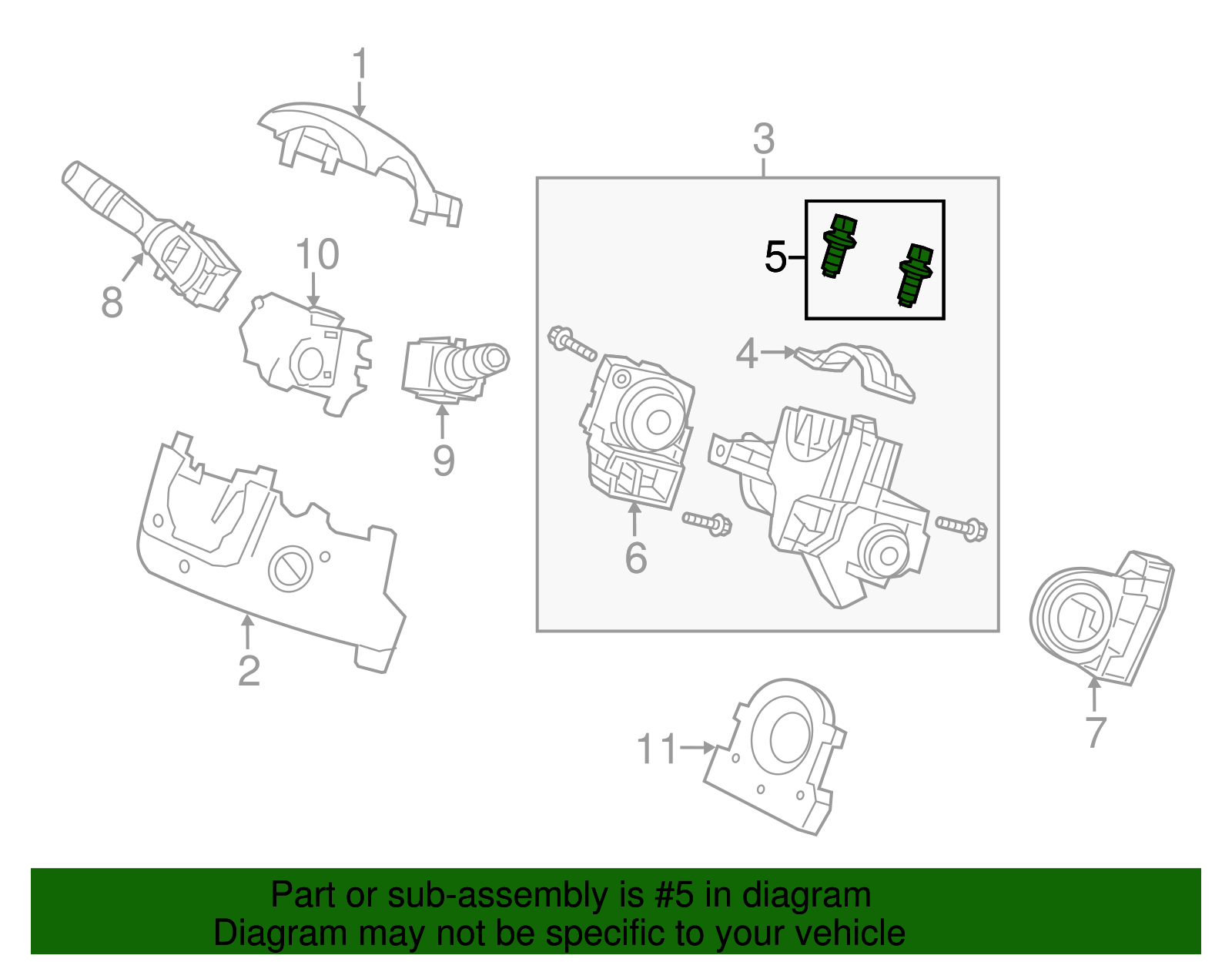 1
3
8
10
5
4
9
6
2
7
11

Part or sub-assembly is #5 in diagram
Diagram may not be specific to your vehicle