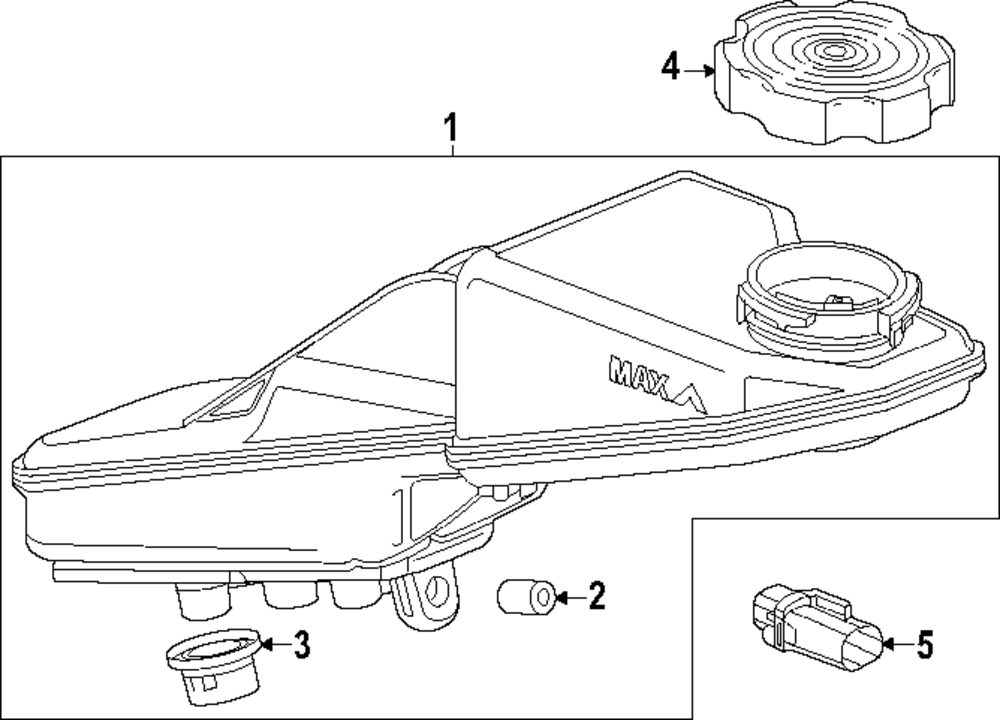 4
1
MAX
2
3
5