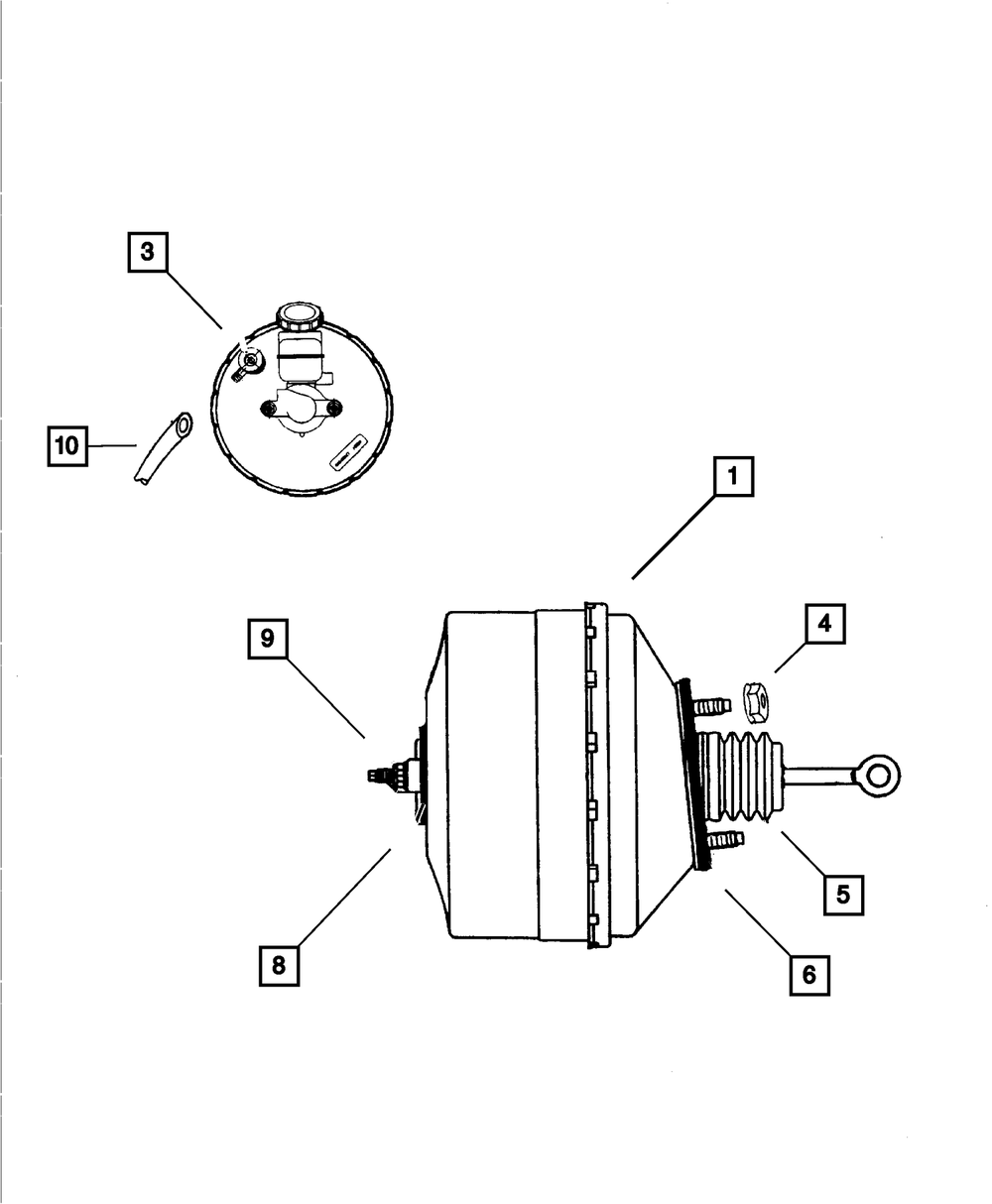 3
10
1
9
4
5
8
6