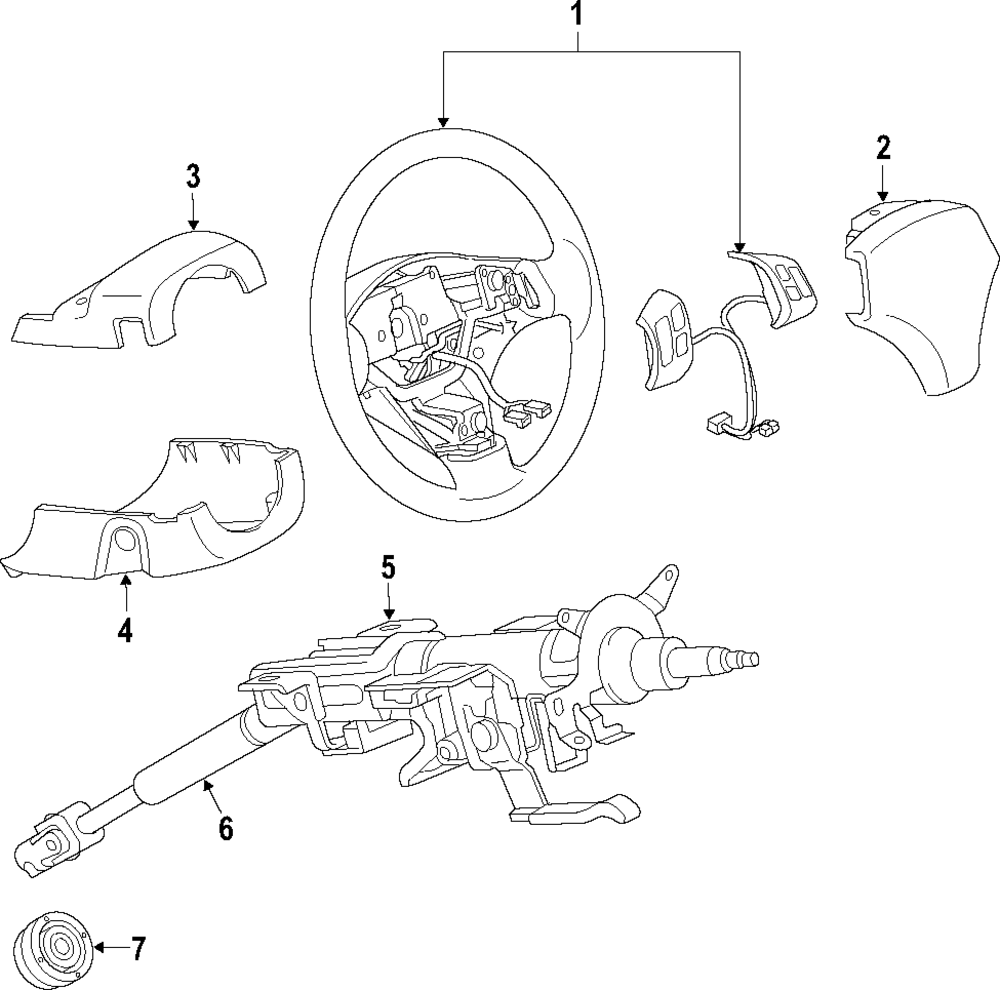 1
2
3
4
5
6
7