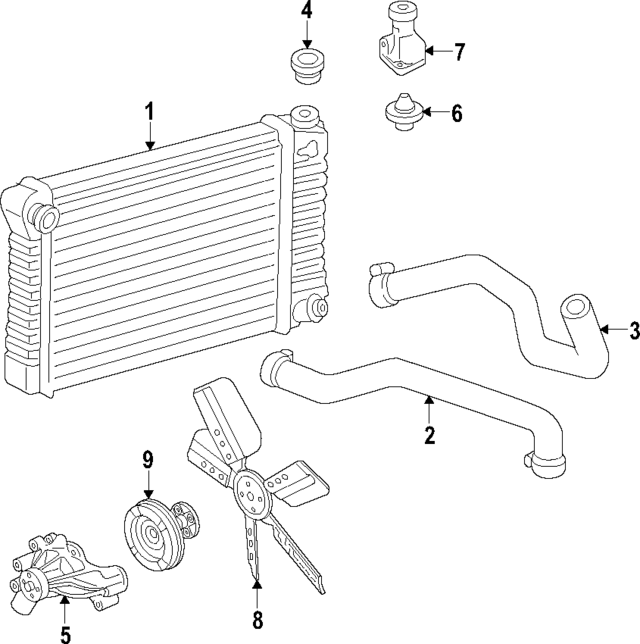 4
7
1
6
3
2
9
8
5