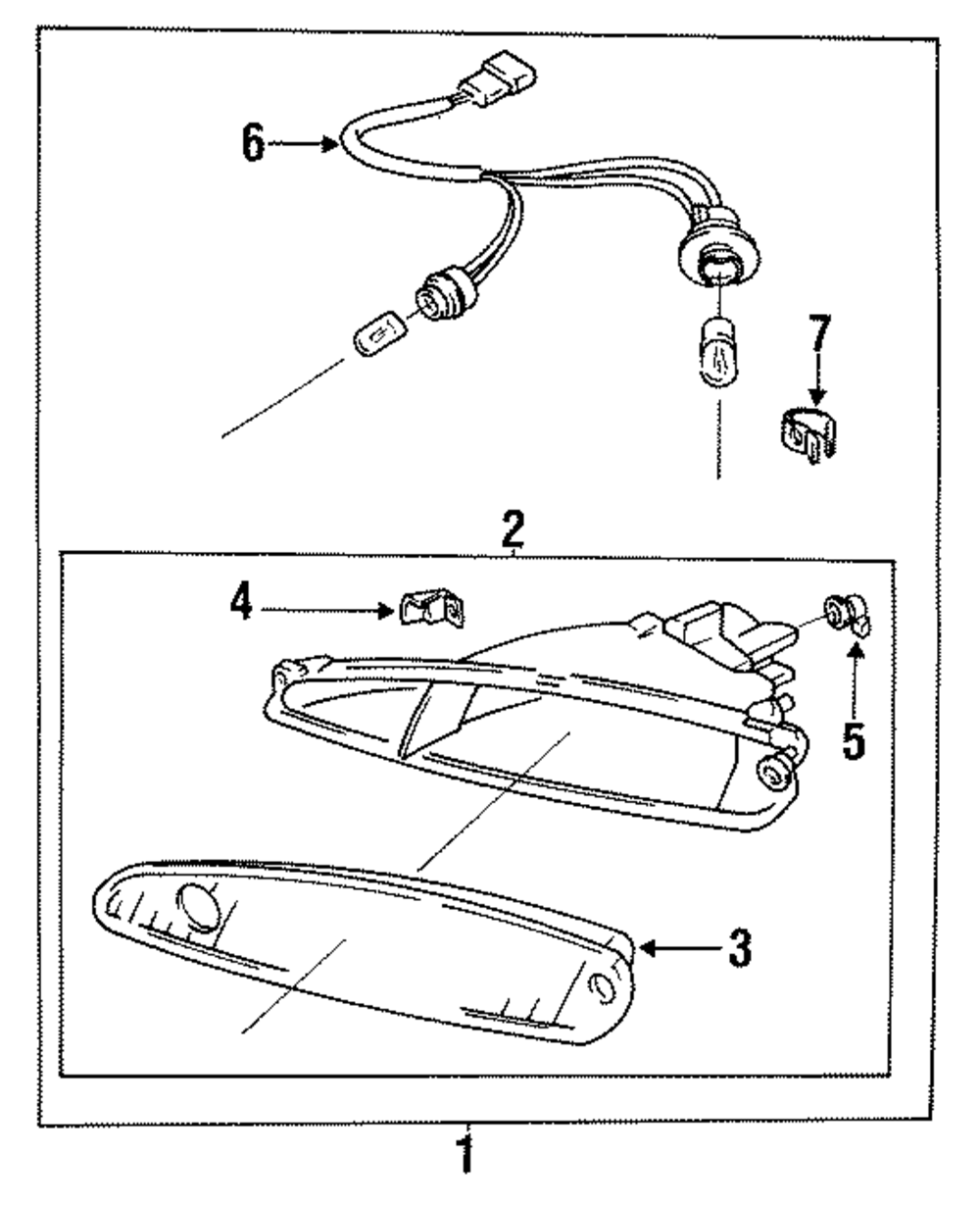 6
7
2
4
5
3
1