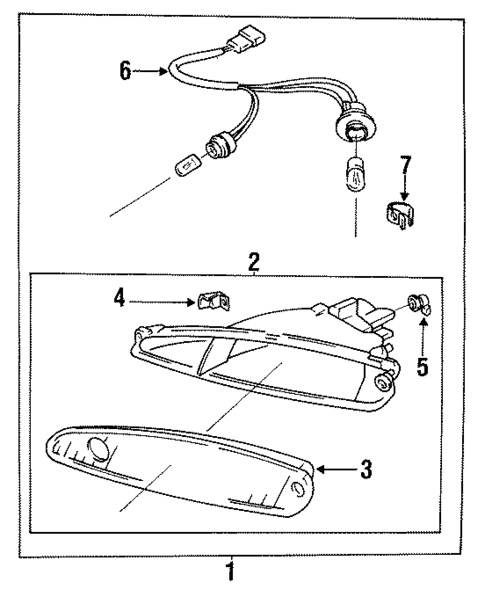 6
7
2
4
5
3
1