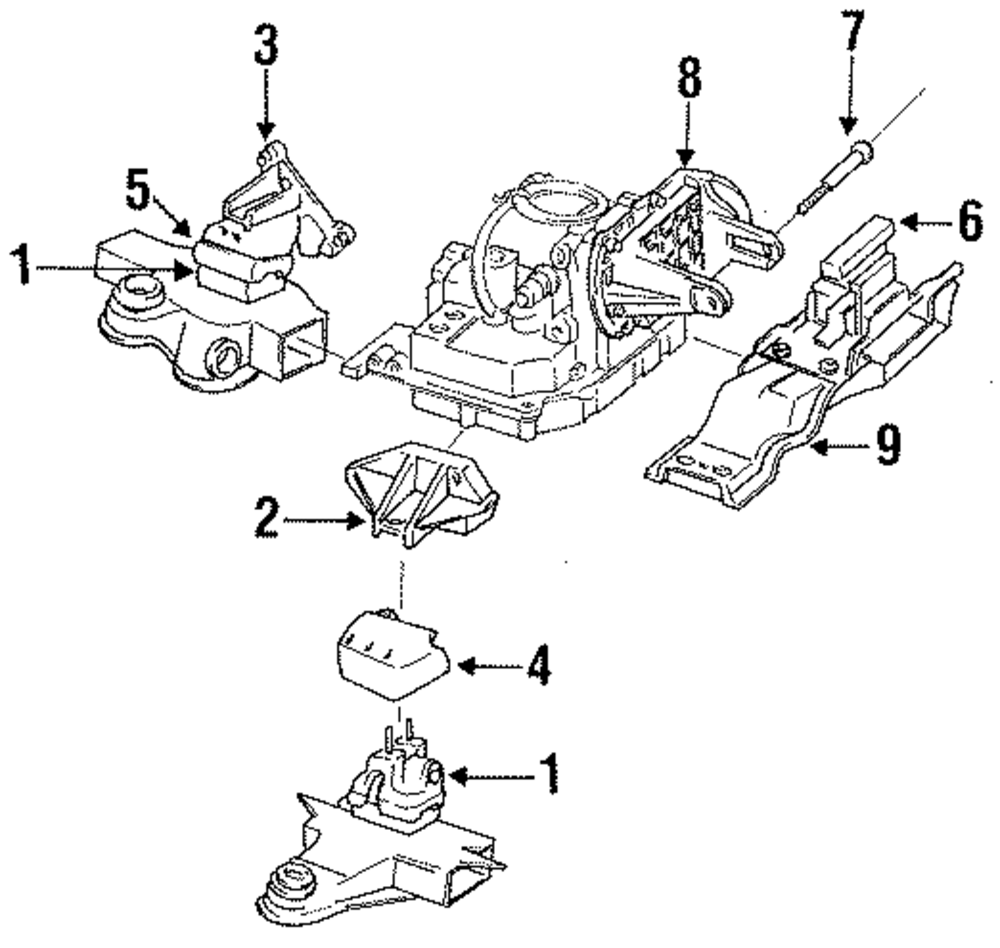 3
7
8
5
6
1
9
2
4
1