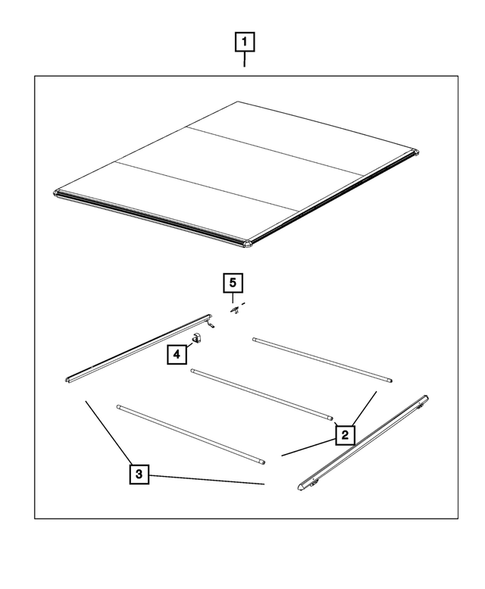 1

5

4

2

3