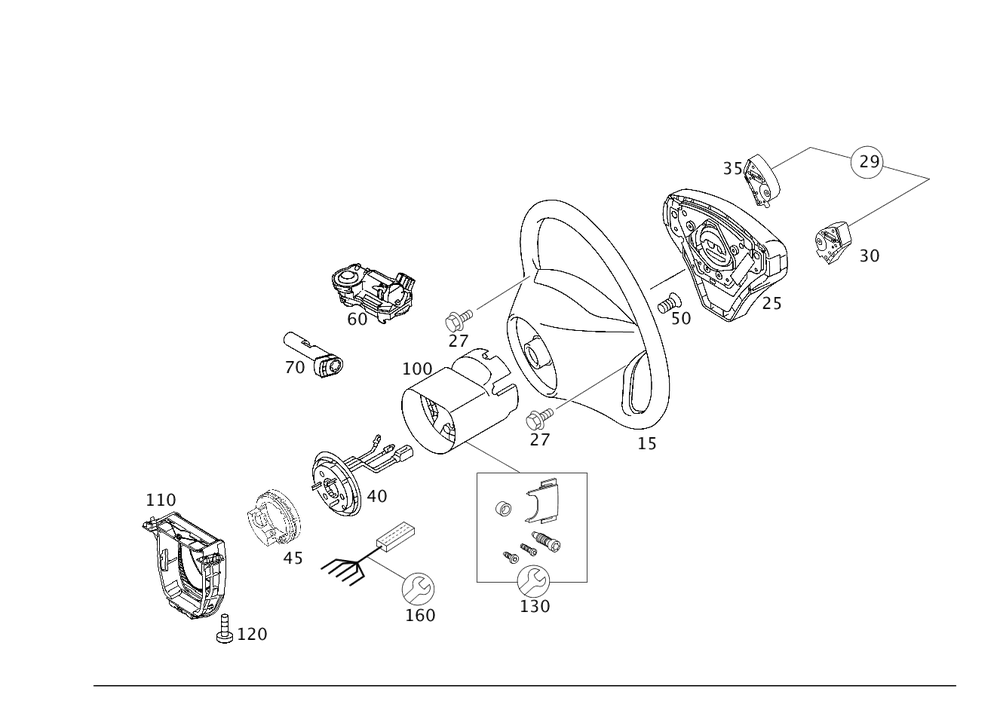 35
29
30
25
50
60
27
70
100
27
15
40
110
45
160
130
120