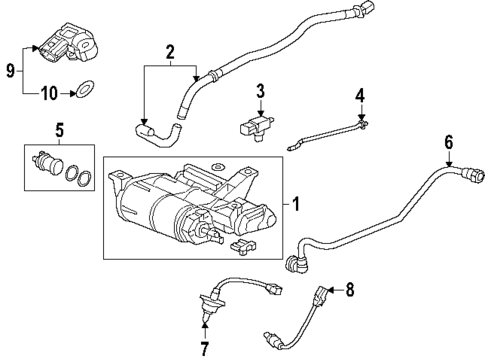 9
10
2
3
4
5
6
1
8
7