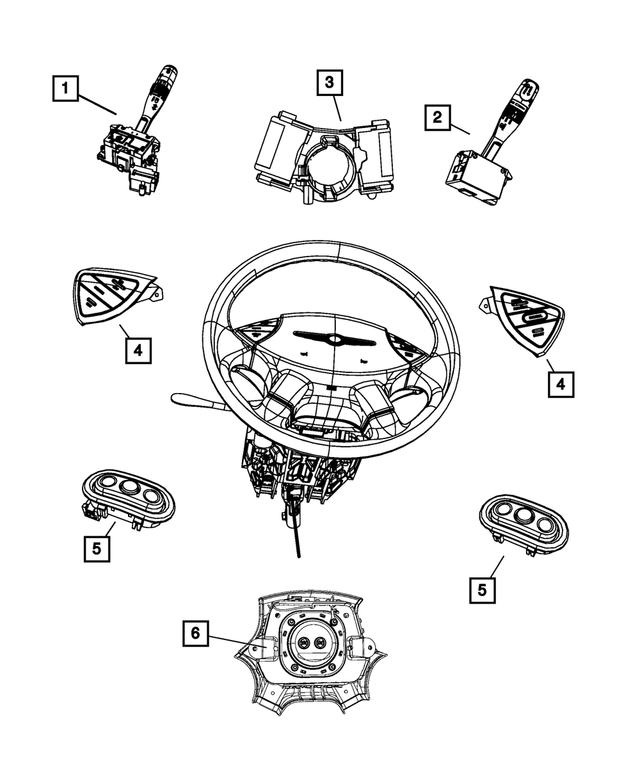 1
3
2
4
4
5
5
6