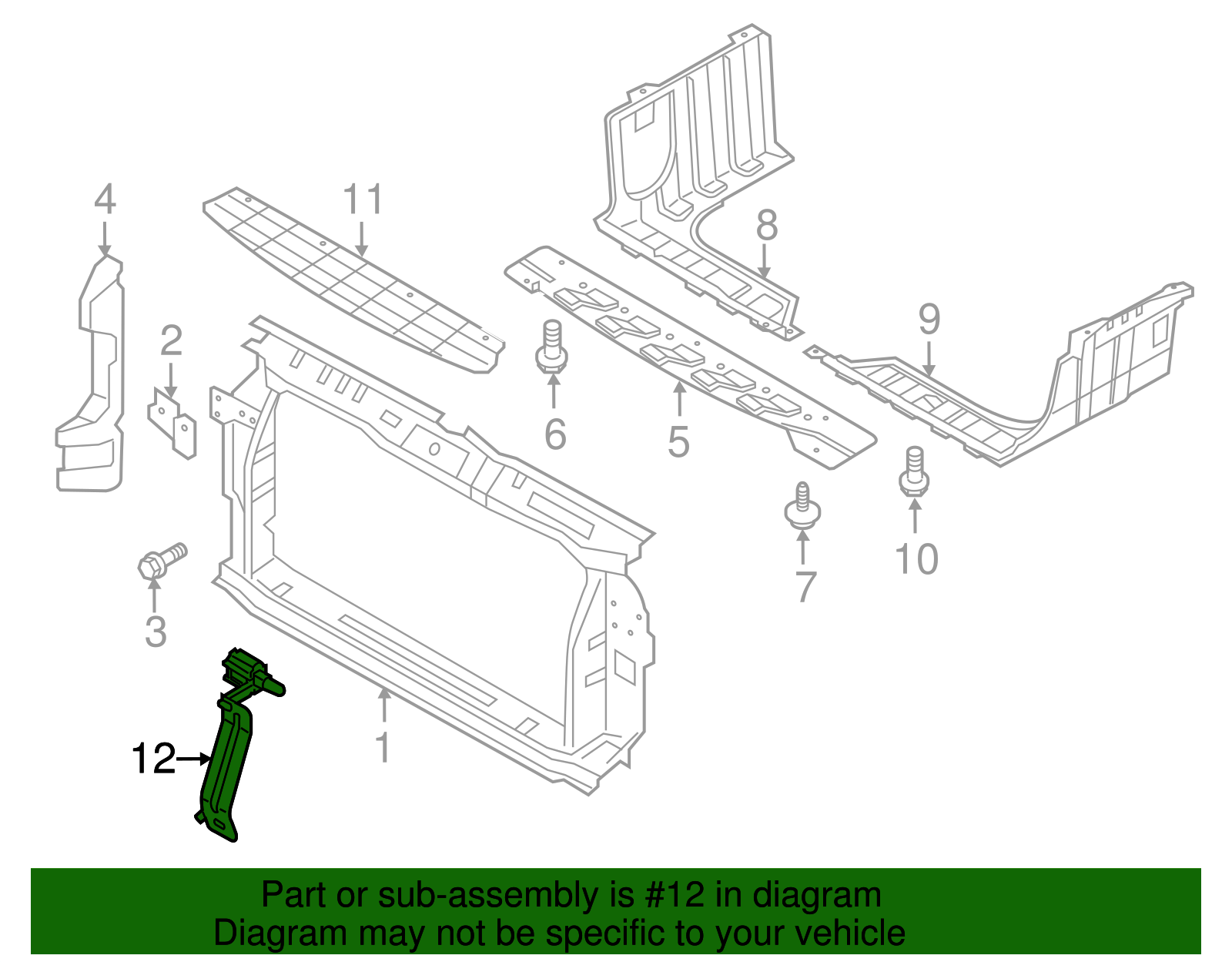 4
11
8
2
9
6
5
10
7
3
1
12

Part or sub-assembly is #12 in diagram
Diagram may not be specific to your vehicle