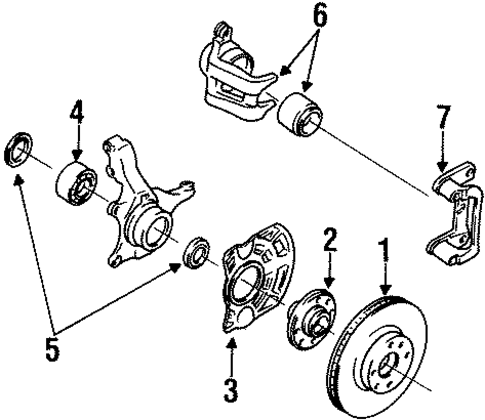 6
4
7
2
1
5
3