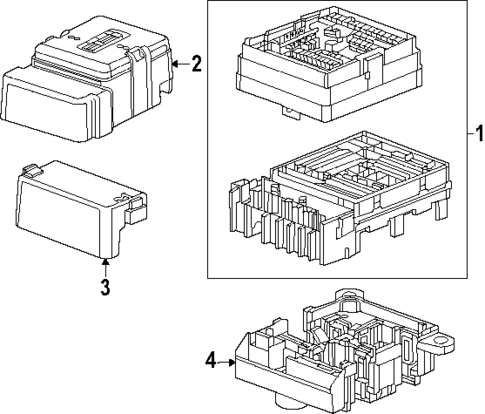 2
1
3
4