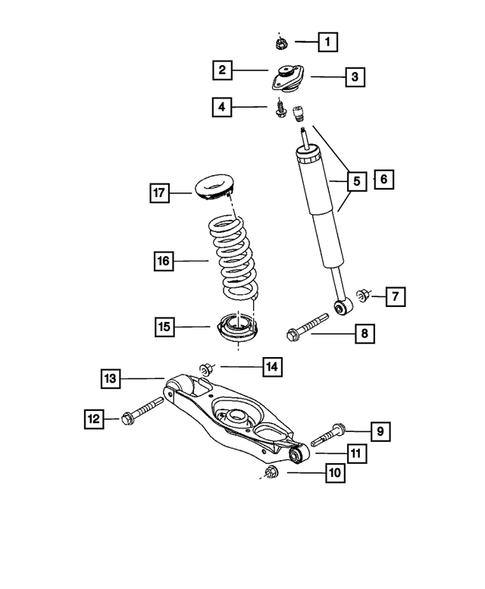 1
2
3
4
5
6
17
16
7
15
8
14
13
12
9
11
10