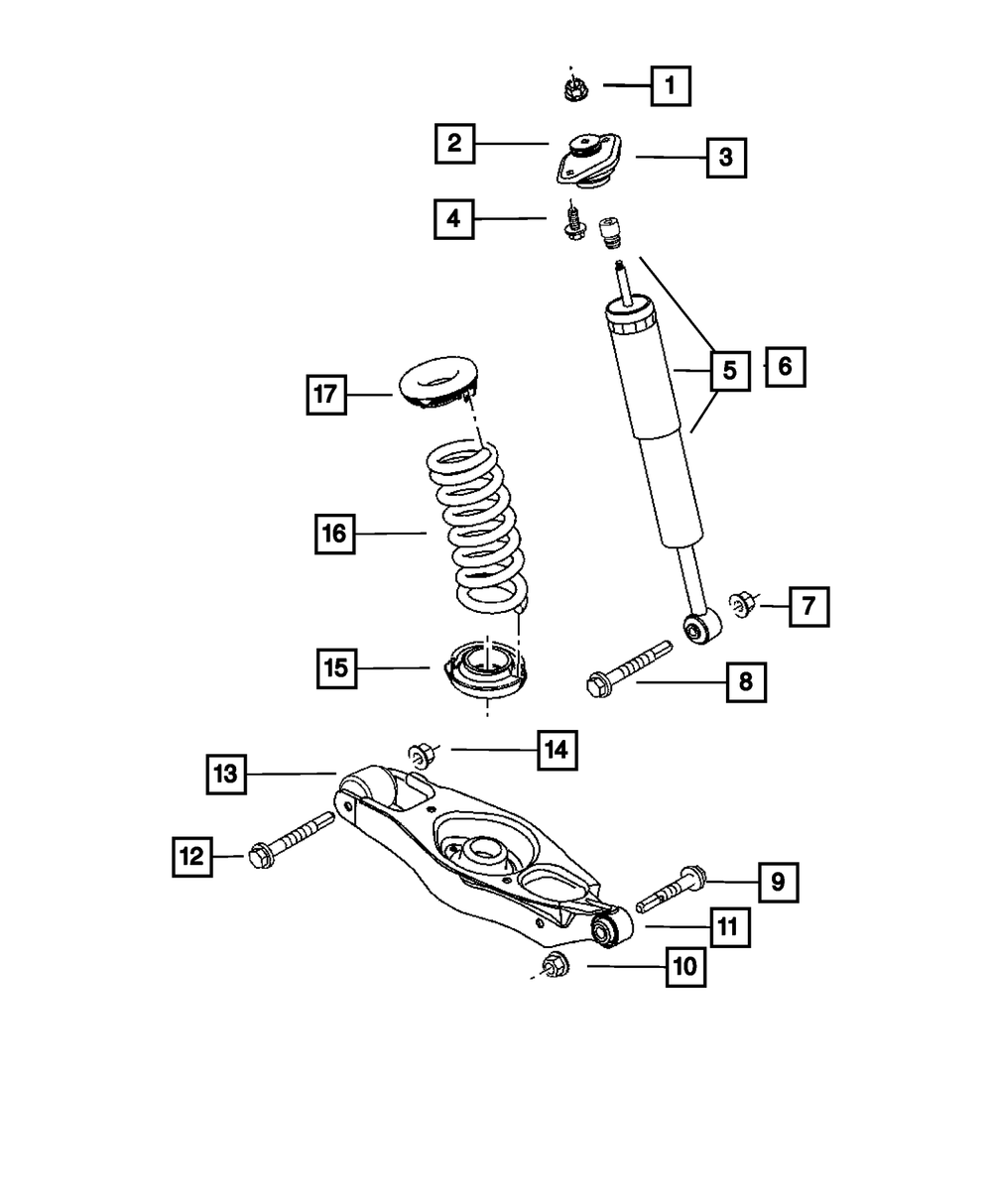 1
2
3
4
5
6
17
16
7
15
8
14
13
12
9
11
10