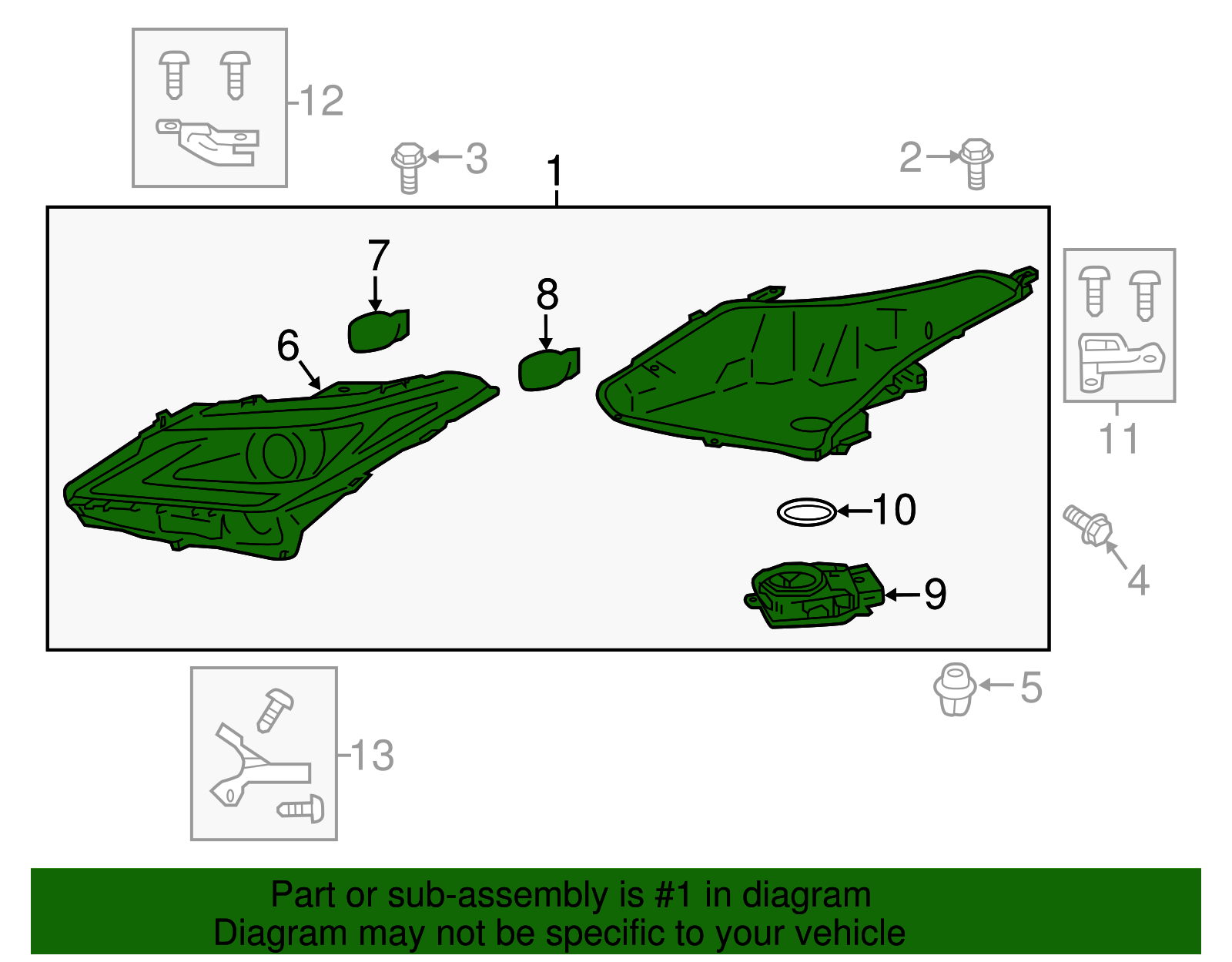 12

3

1

2

7

8

6

11

10

4

9

5

13

Part or sub-assembly is #1 in diagram
Diagram may not be specific to your vehicle