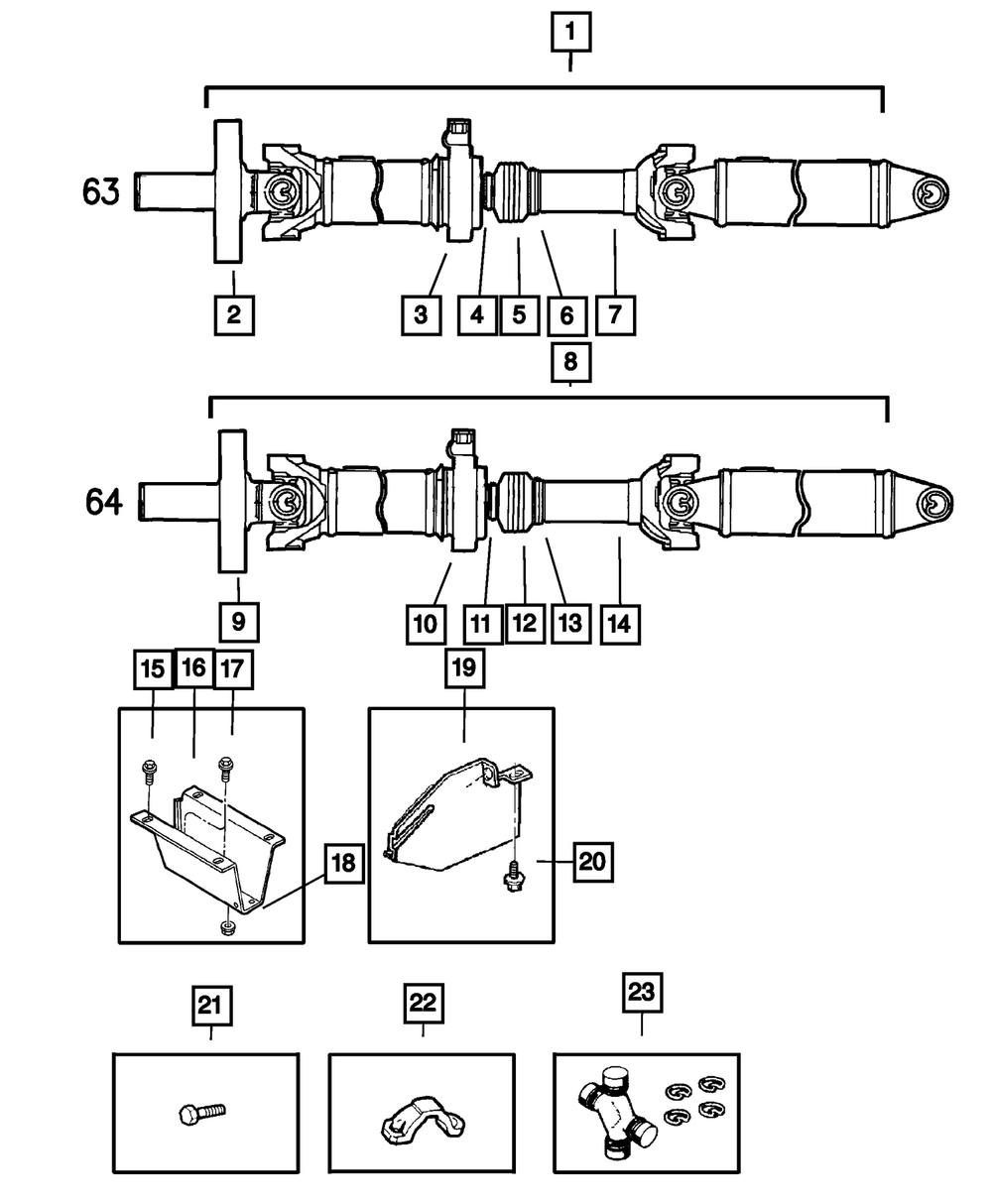 1

63

2 3 4 5 6 7

8

64

9 10 11 12 13 14

15 16 17

18

19

20

21

22

23