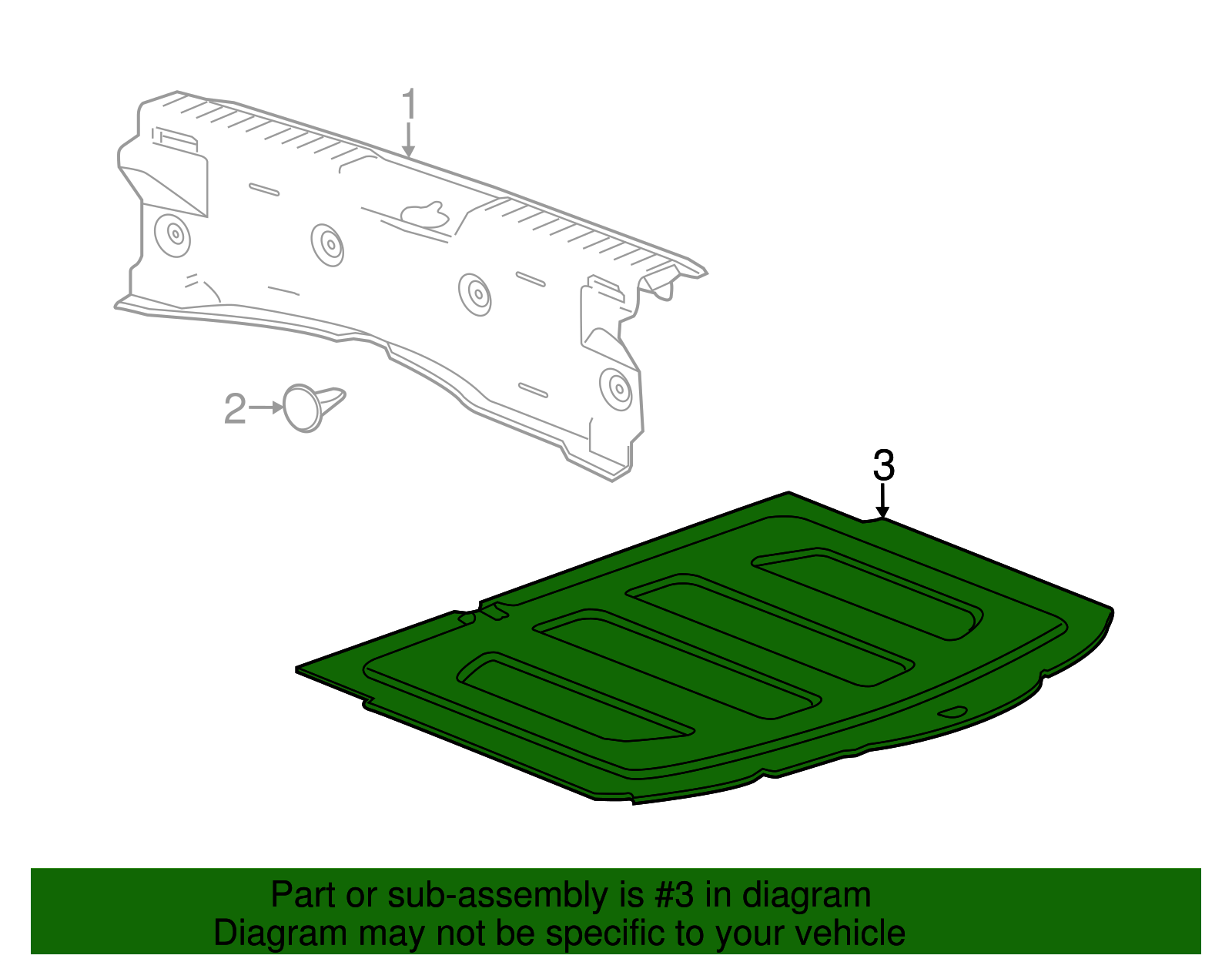 1

2

3

Part or sub-assembly is #3 in diagram
Diagram may not be specific to your vehicle