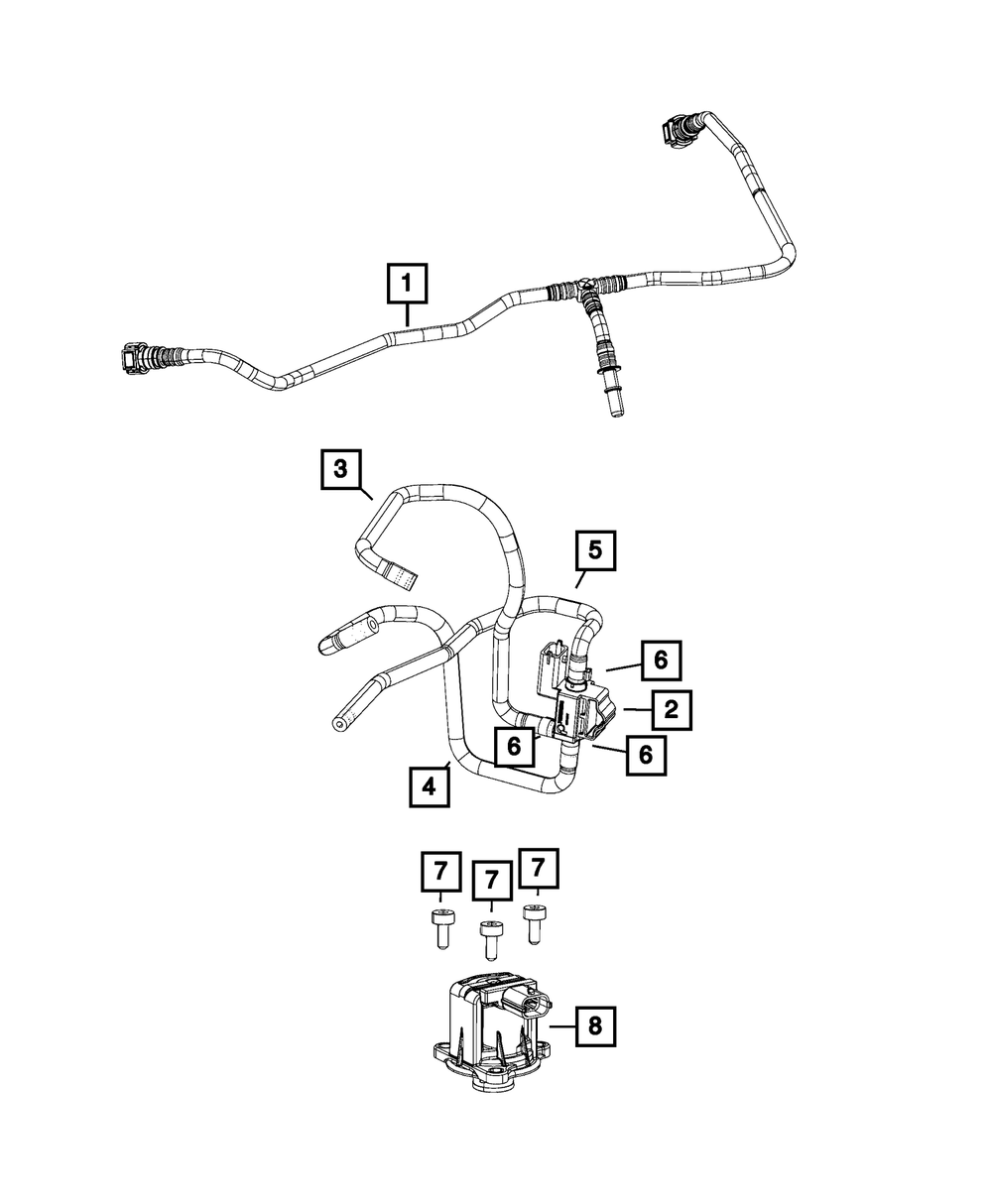 1
3
5
6
2
6
6
4
7
7
7
8