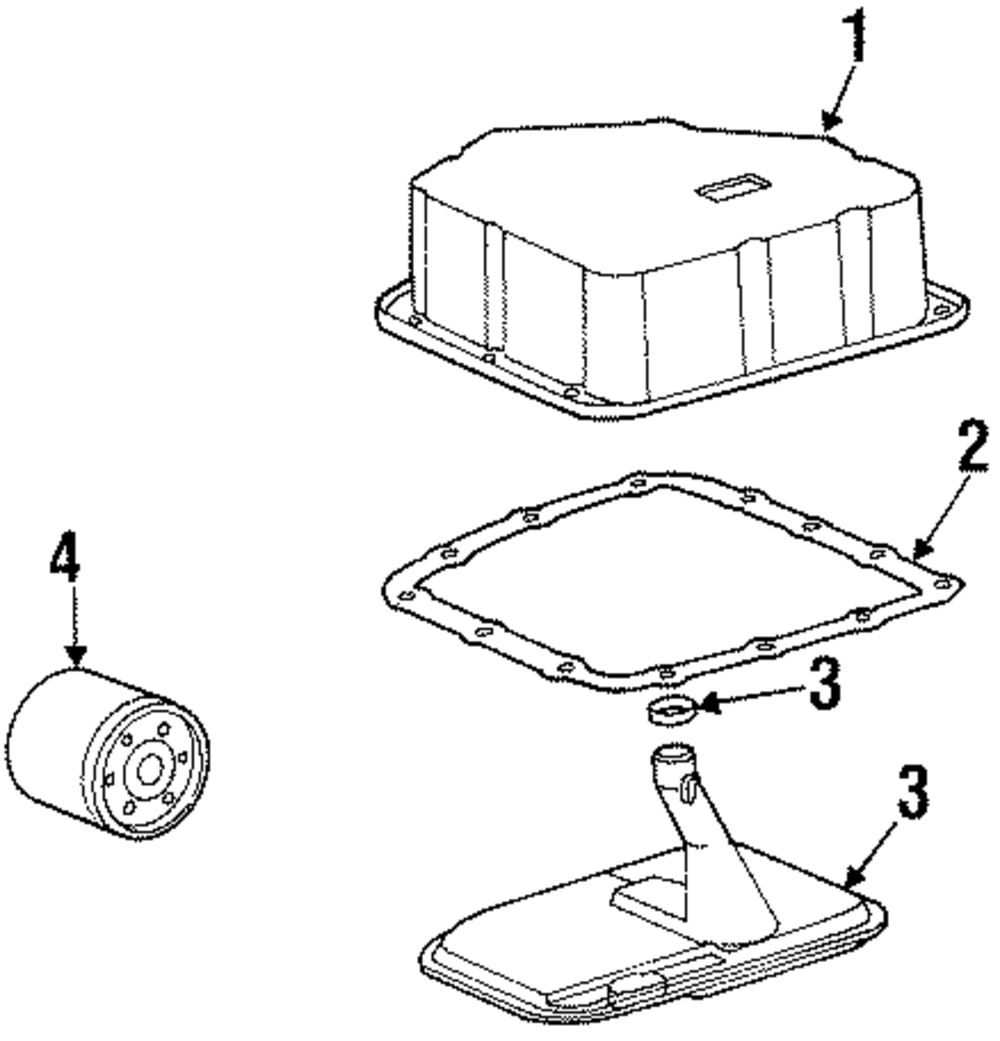 1
2
4
3
3