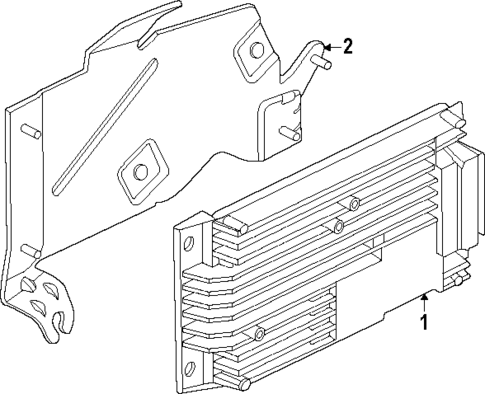 2
1