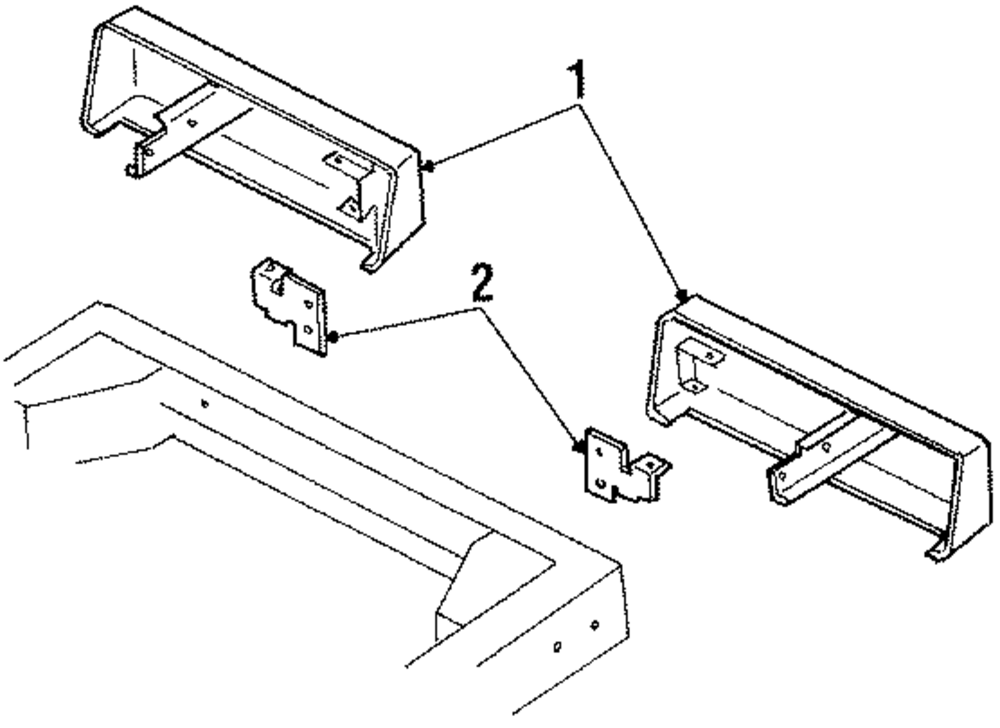 1
2