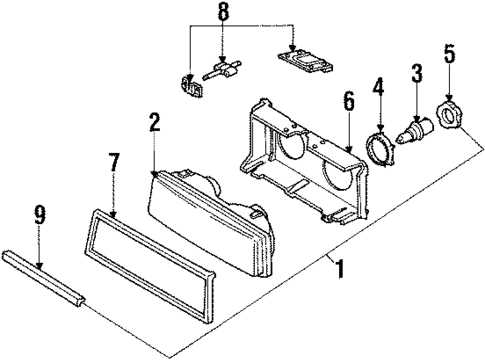 8
5
3
4
6
2
7
9
1