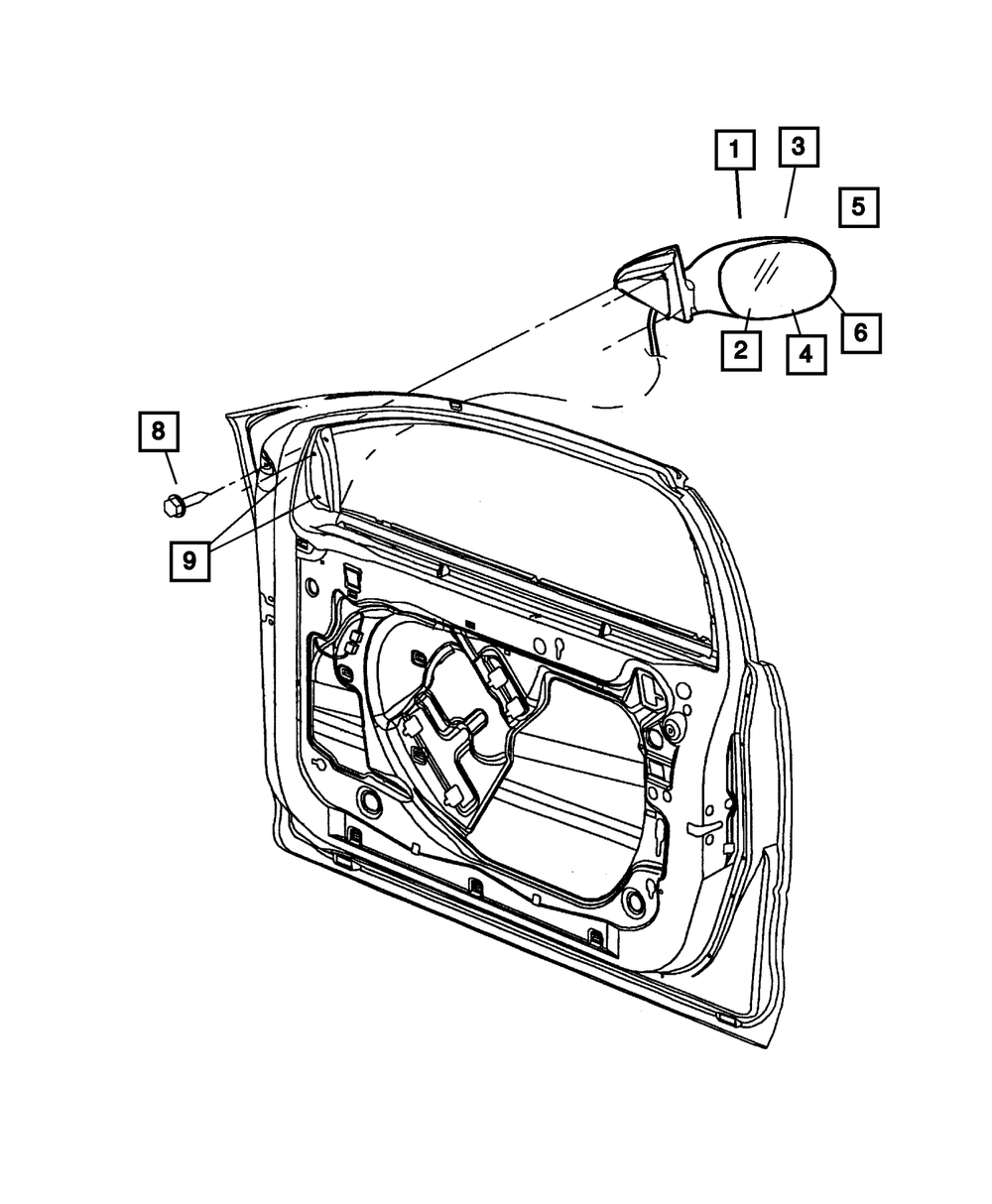 1
3
5
2
4
6
8
9