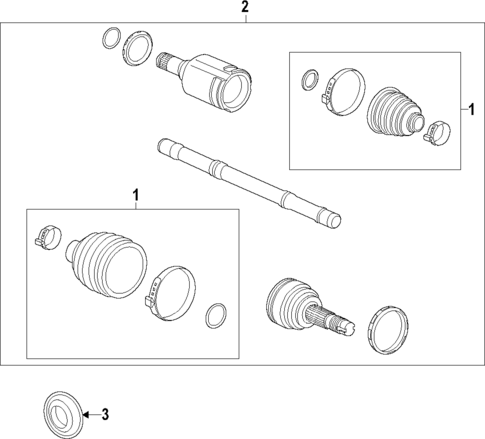 2
1
1
3