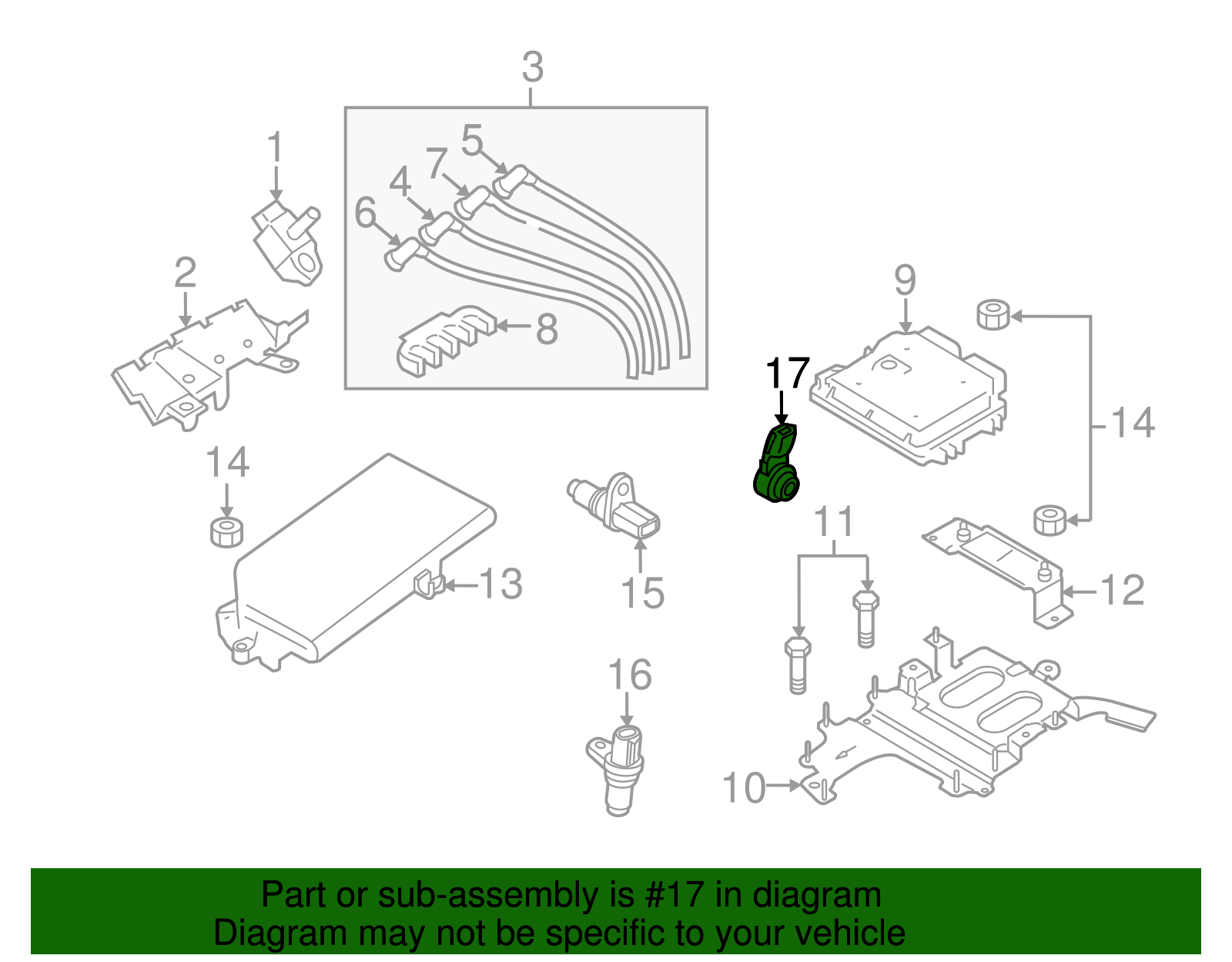 3
1
5
7
4
6
2
8
9
17
14
14
11
13
15
12
16
10

Part or sub-assembly is #17 in diagram
Diagram may not be specific to your vehicle