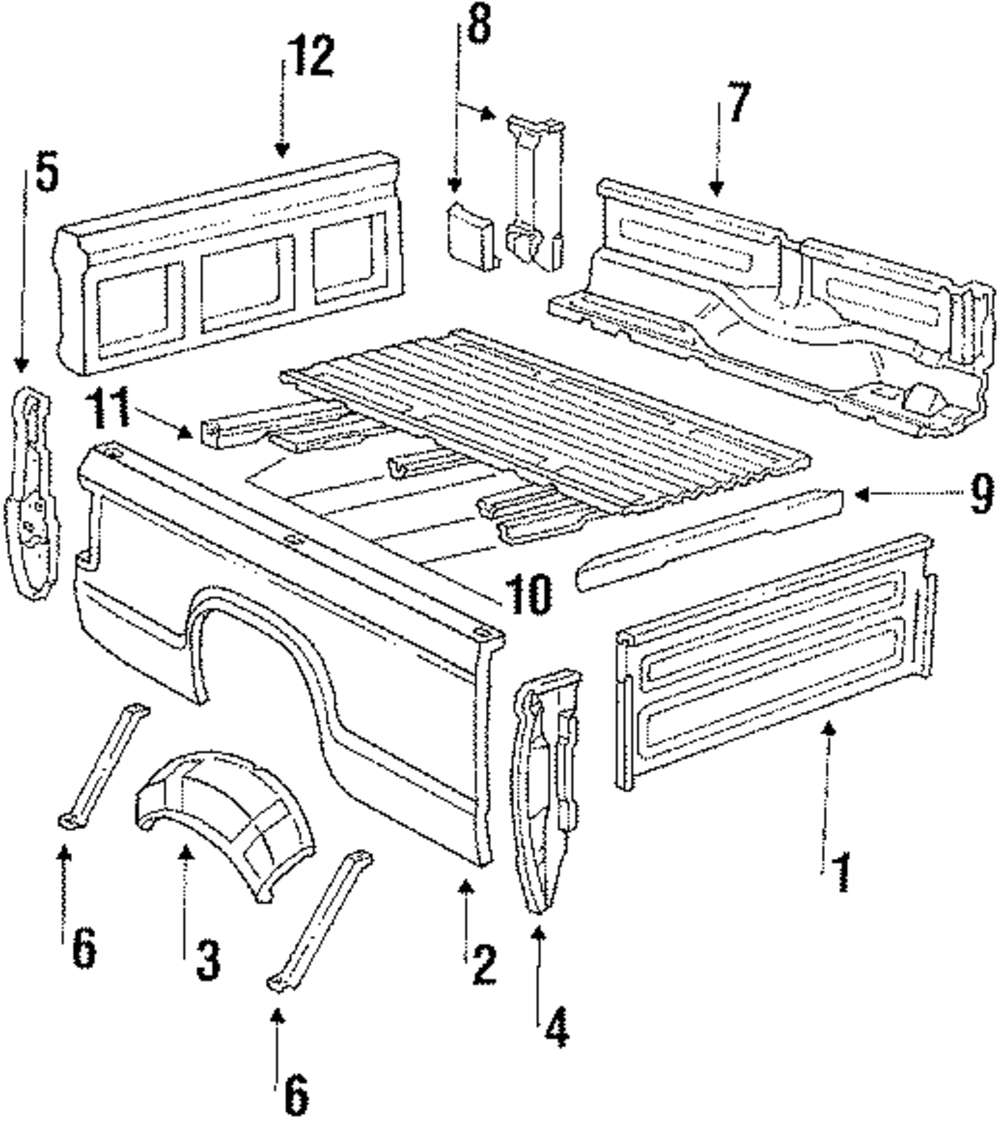 12
8
7
5
11
9
10
1
6
3
2
4
6