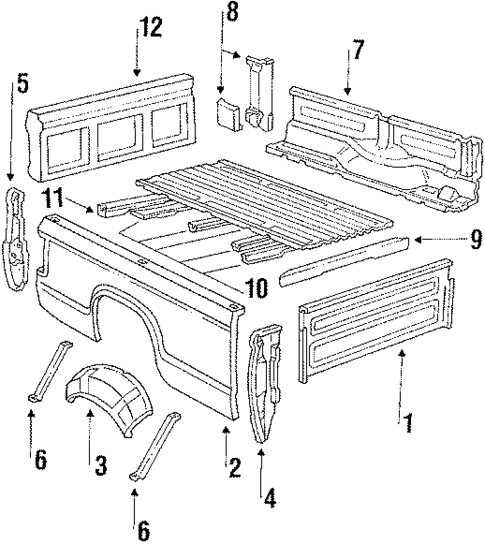 12
8
7
5
11
9
10
1
6
3
2
4
6