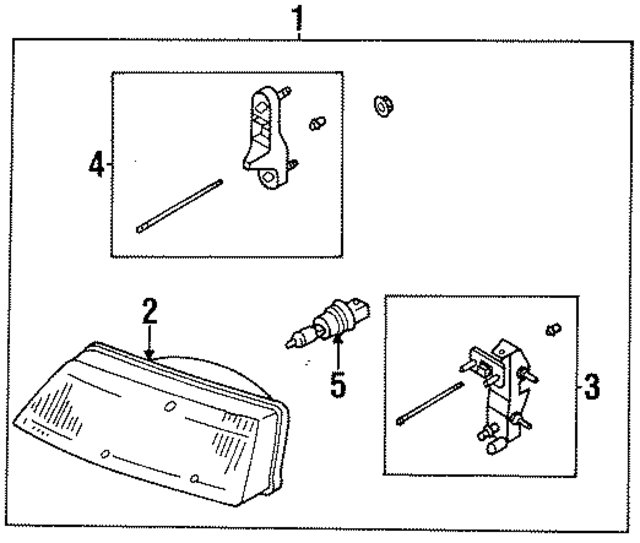 1
4
2
5
3