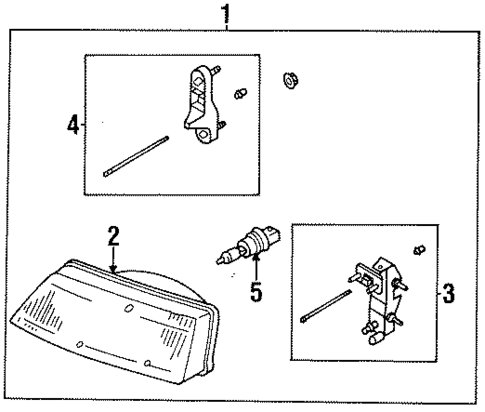 1
4
2
5
3