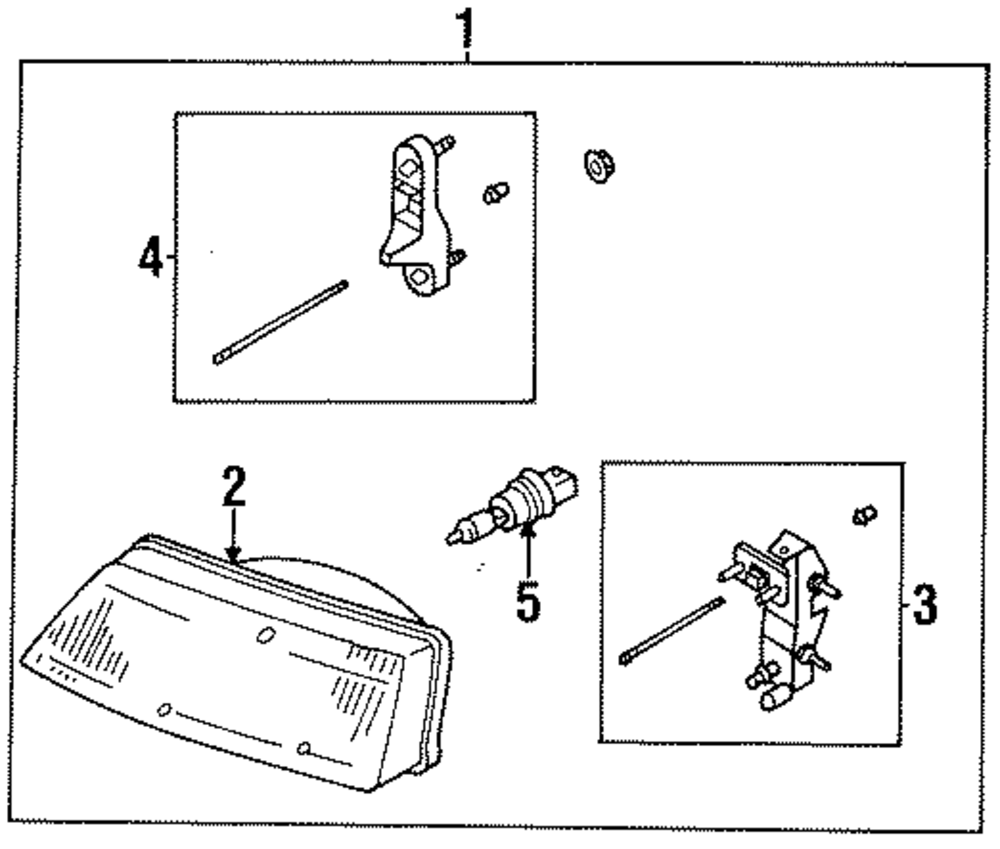 1
4
2
5
3