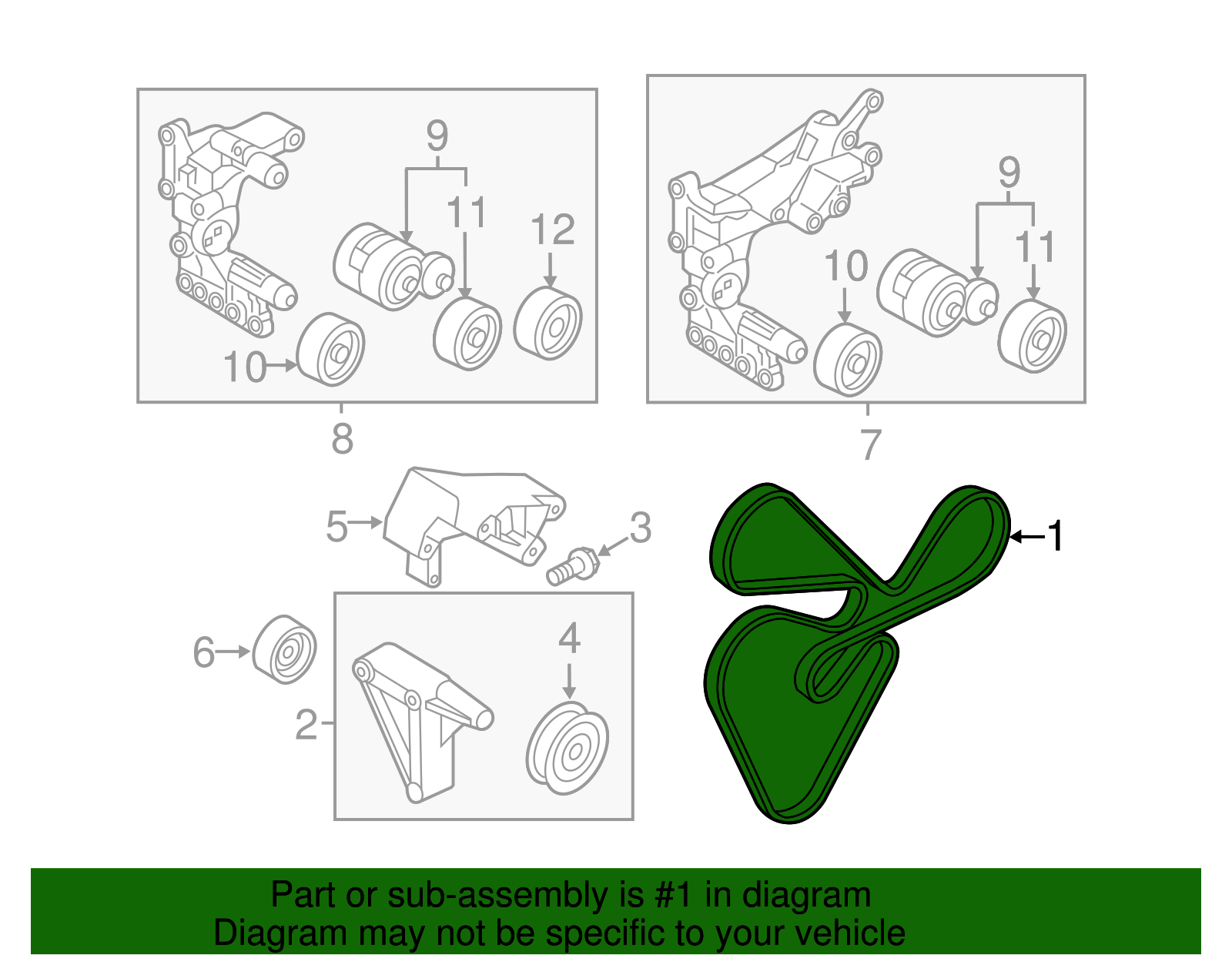 9
11
12
10
8
9
10
11
7
5
3
1
6
4
2

Part or sub-assembly is #1 in diagram
Diagram may not be specific to your vehicle