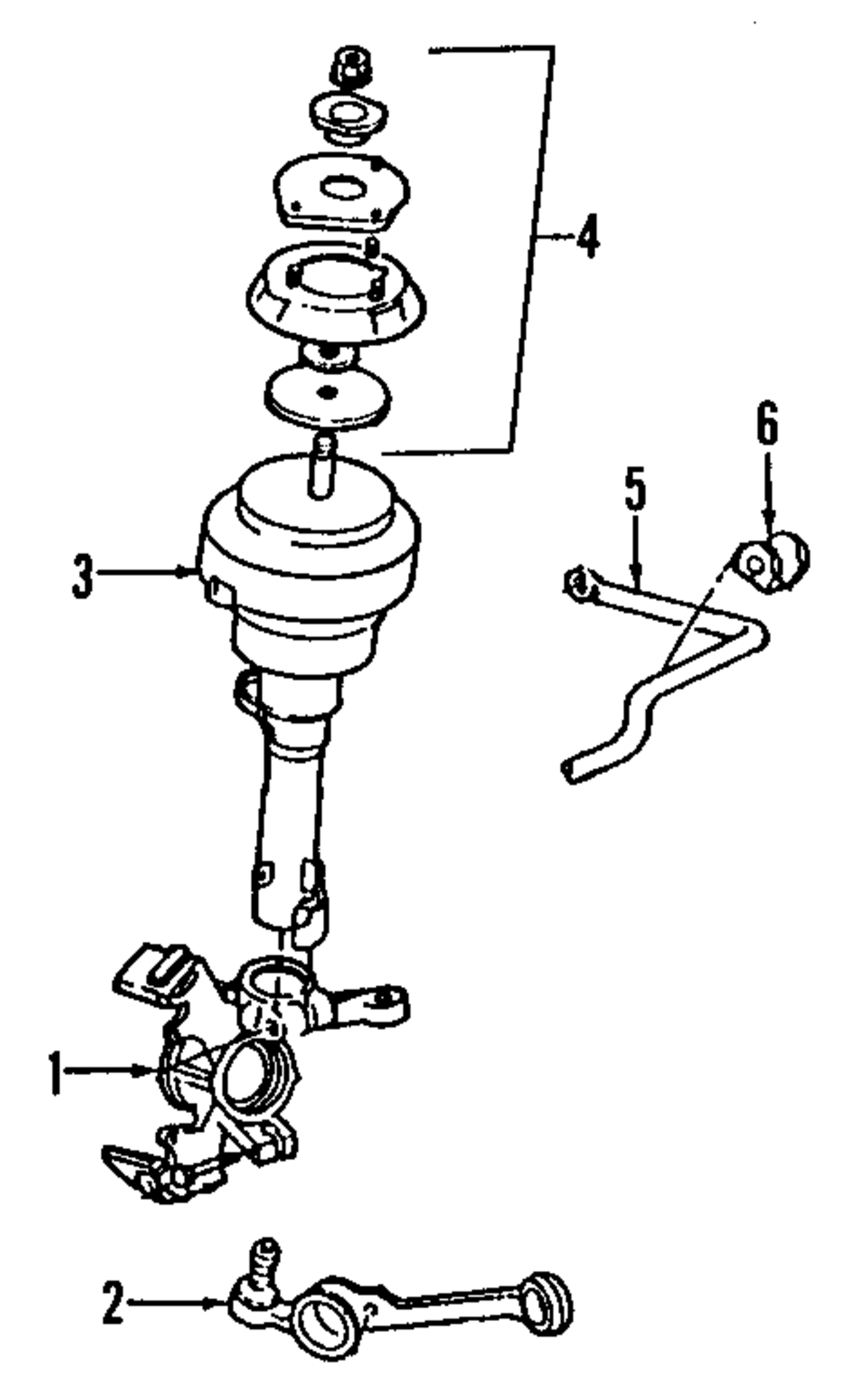 4
6
5
3
1
2