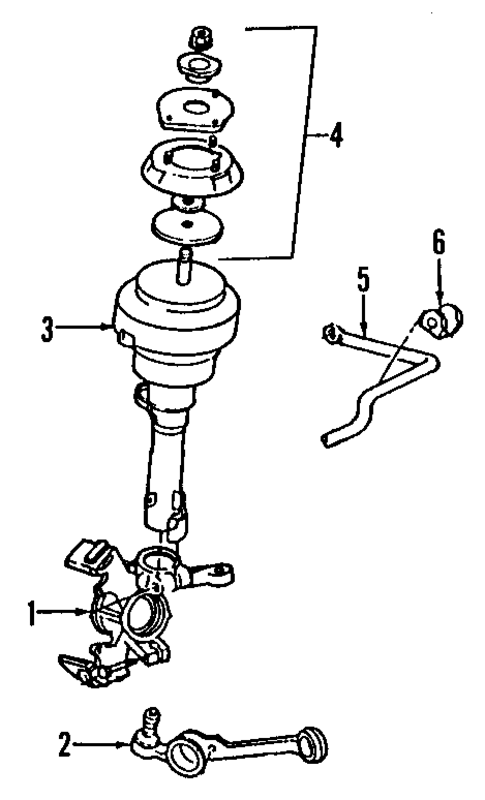 4
6
5
3
1
2