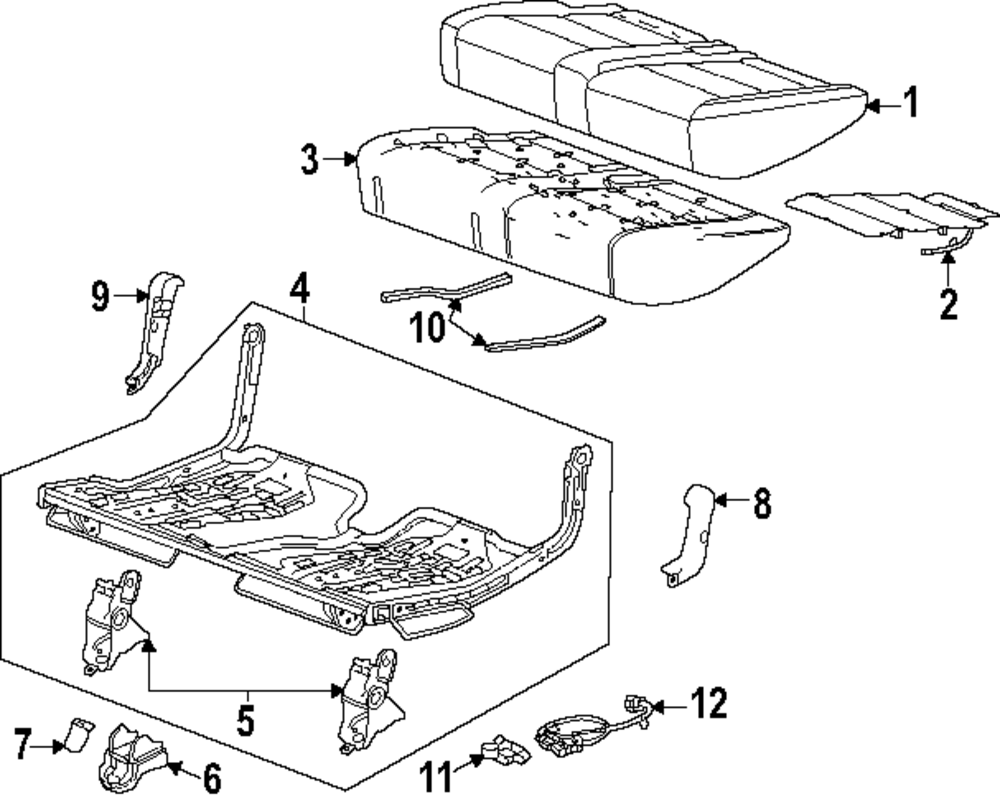 1
3
2
9
4
10
8
5
12
7
6
11