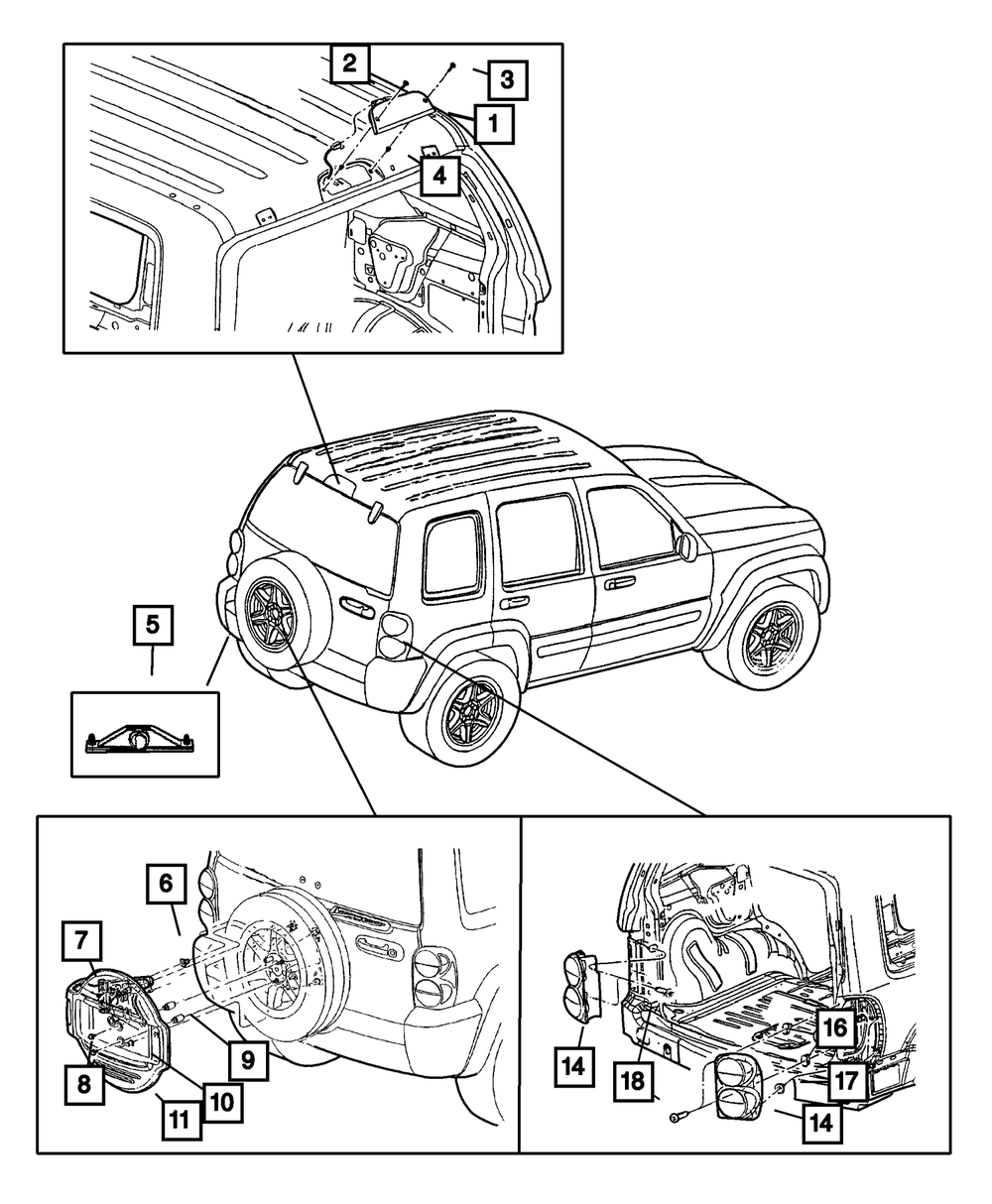 2
3
1
4
5
6
7
8
9
10
11
14
18
16
17
14