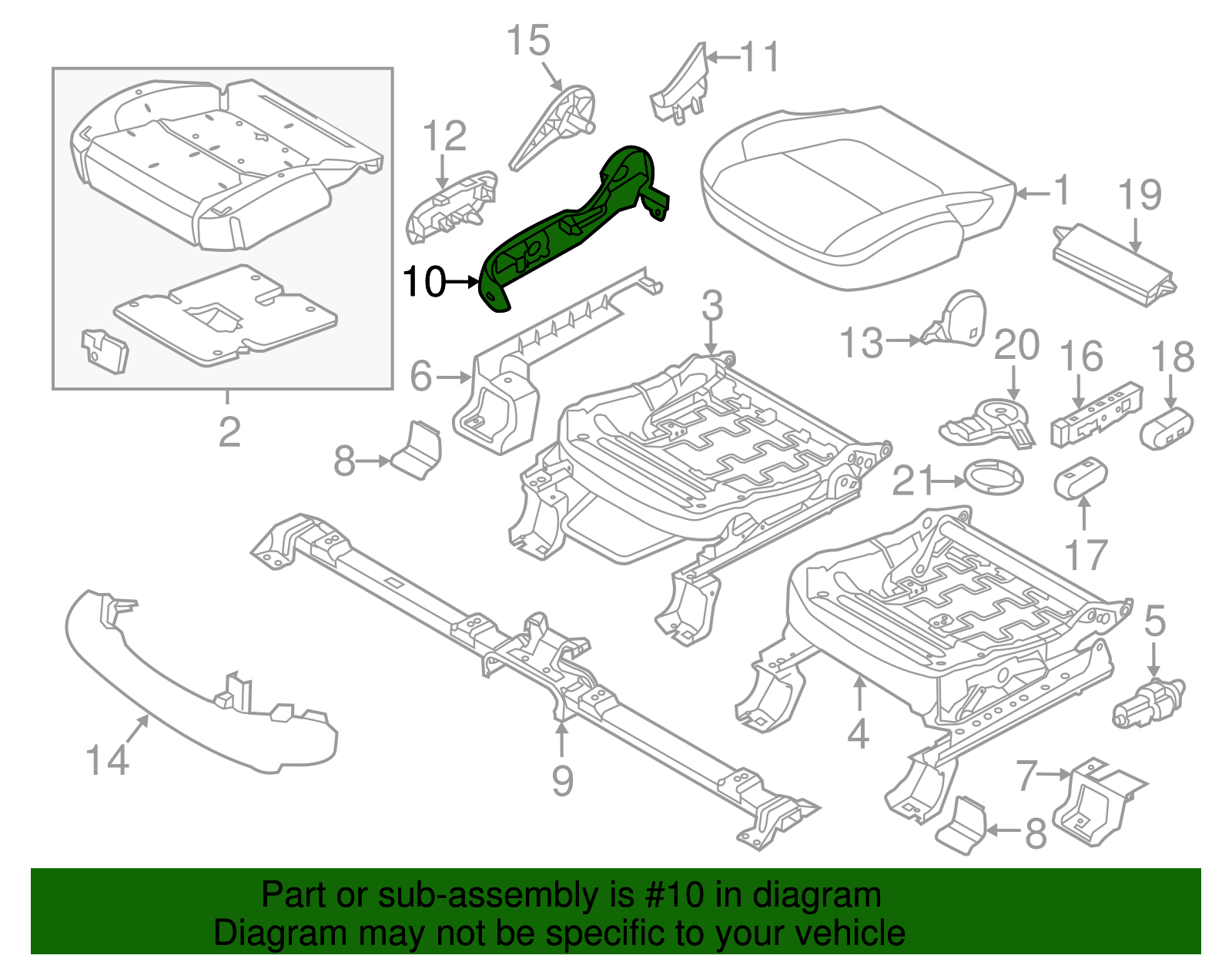 15
11
12
1
19
10
3
13
20
16
18
6
2
8
21
17
5
14
9
4
7
8

Part or sub-assembly is #10 in diagram
Diagram may not be specific to your vehicle