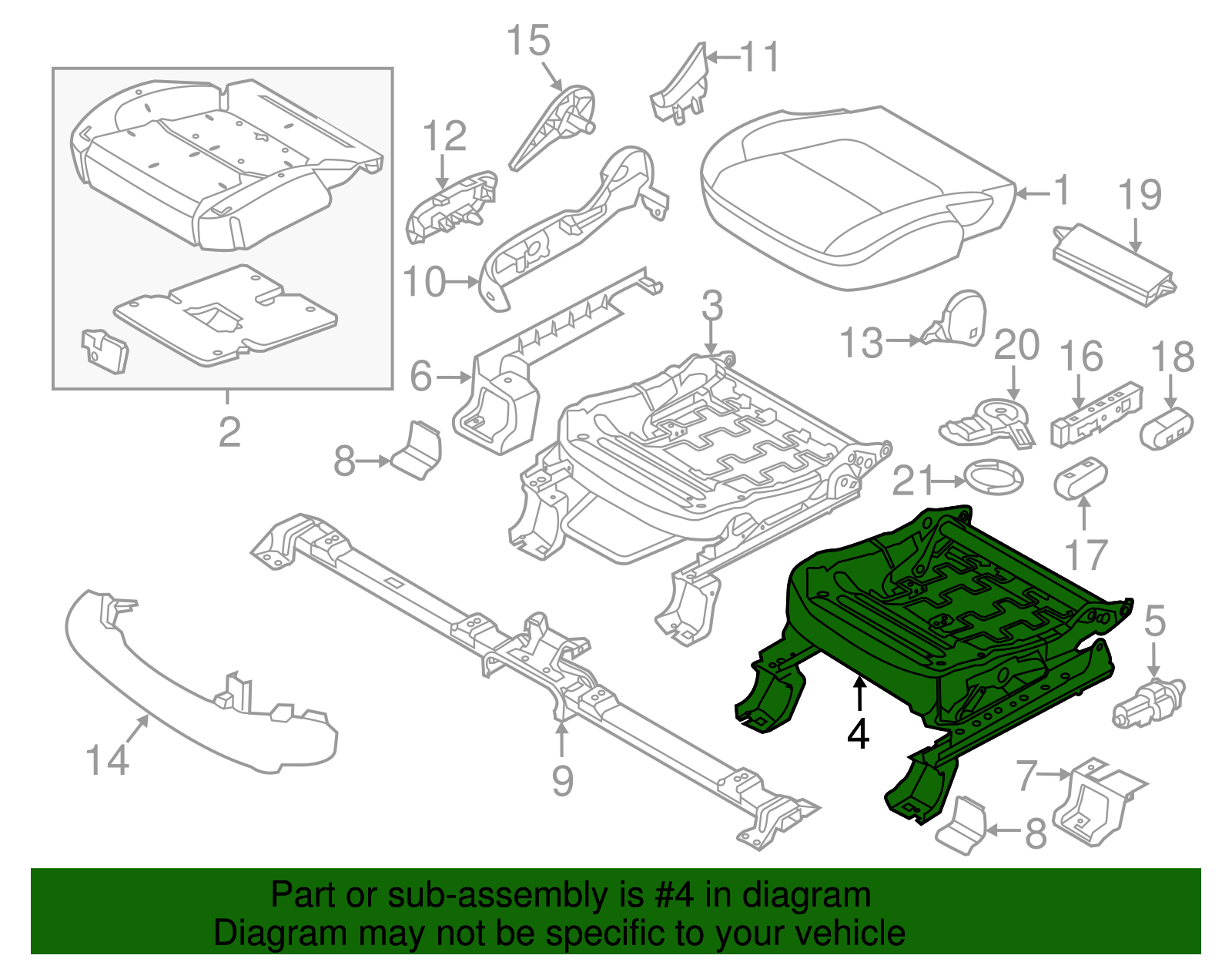 15
11
12
1
19
10
3
13
20
16
18
6
2
8
21
17
5
4
14
9
7
8

Part or sub-assembly is #4 in diagram
Diagram may not be specific to your vehicle