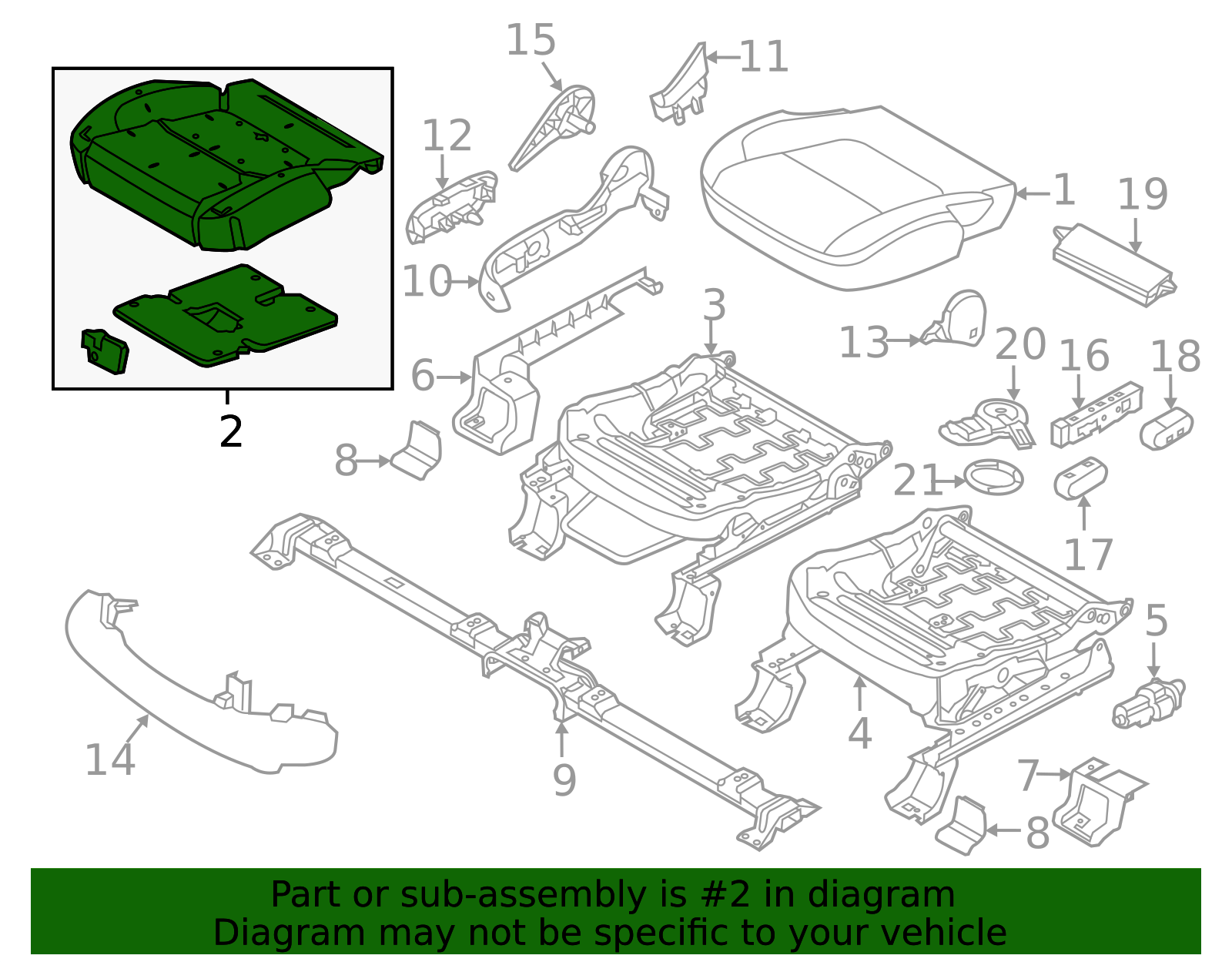 15
11
12
1
19
10
3
13
20
16
18
6
2
8
21
17
5
14
9
4
7
8

Part or sub-assembly is #2 in diagram
Diagram may not be specific to your vehicle