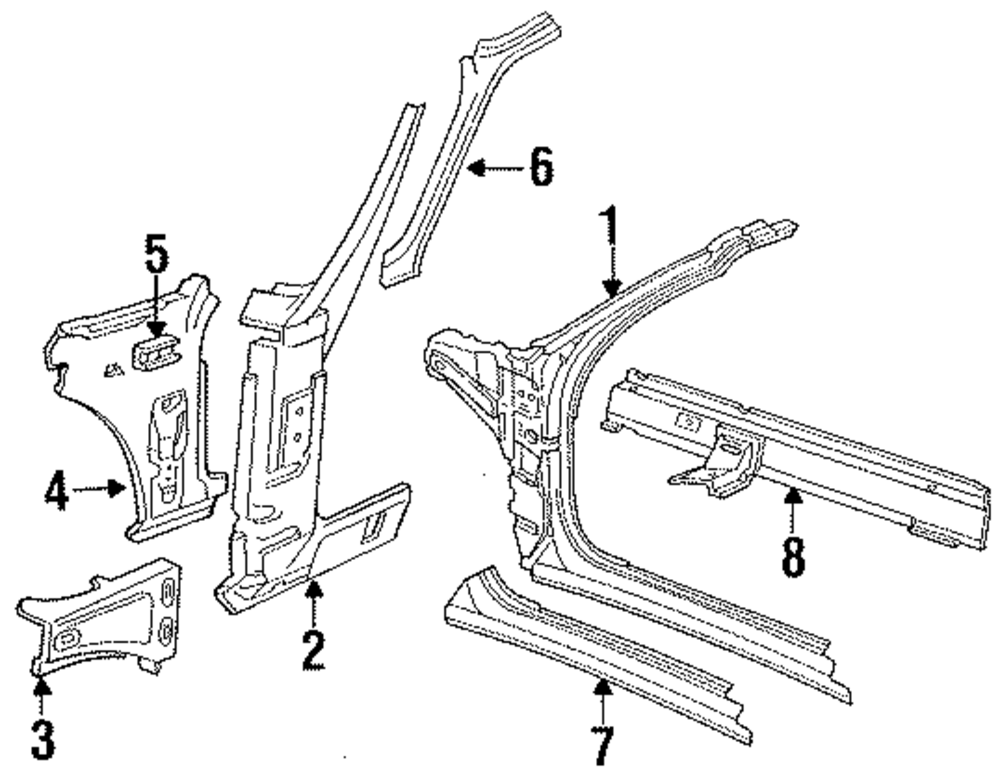 6
1
5
4
8
2
3
7