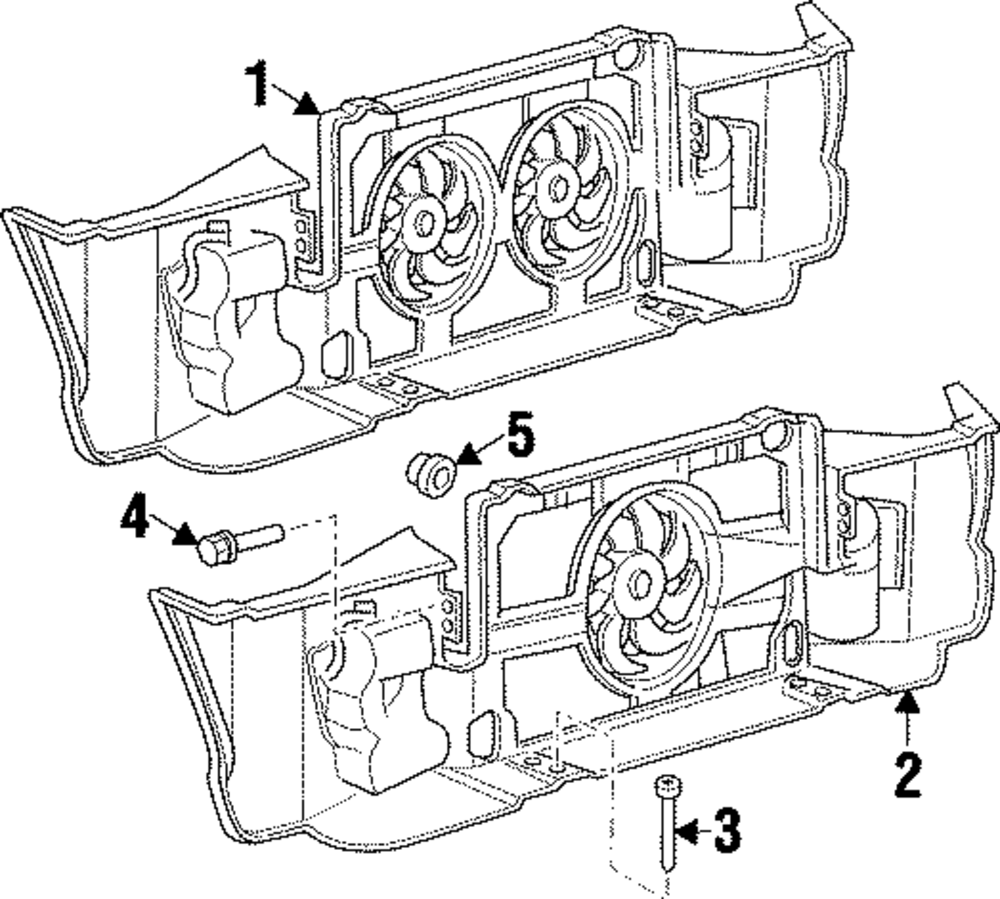 1
5
4
2
3