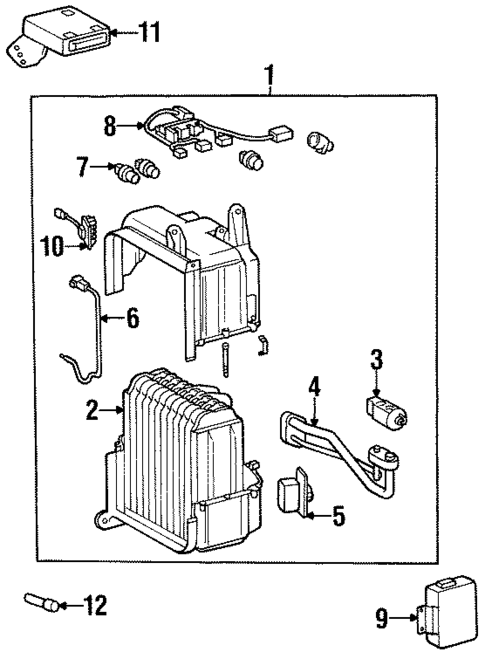 11
1
8
7
10
6
3
4
2
5
12
9