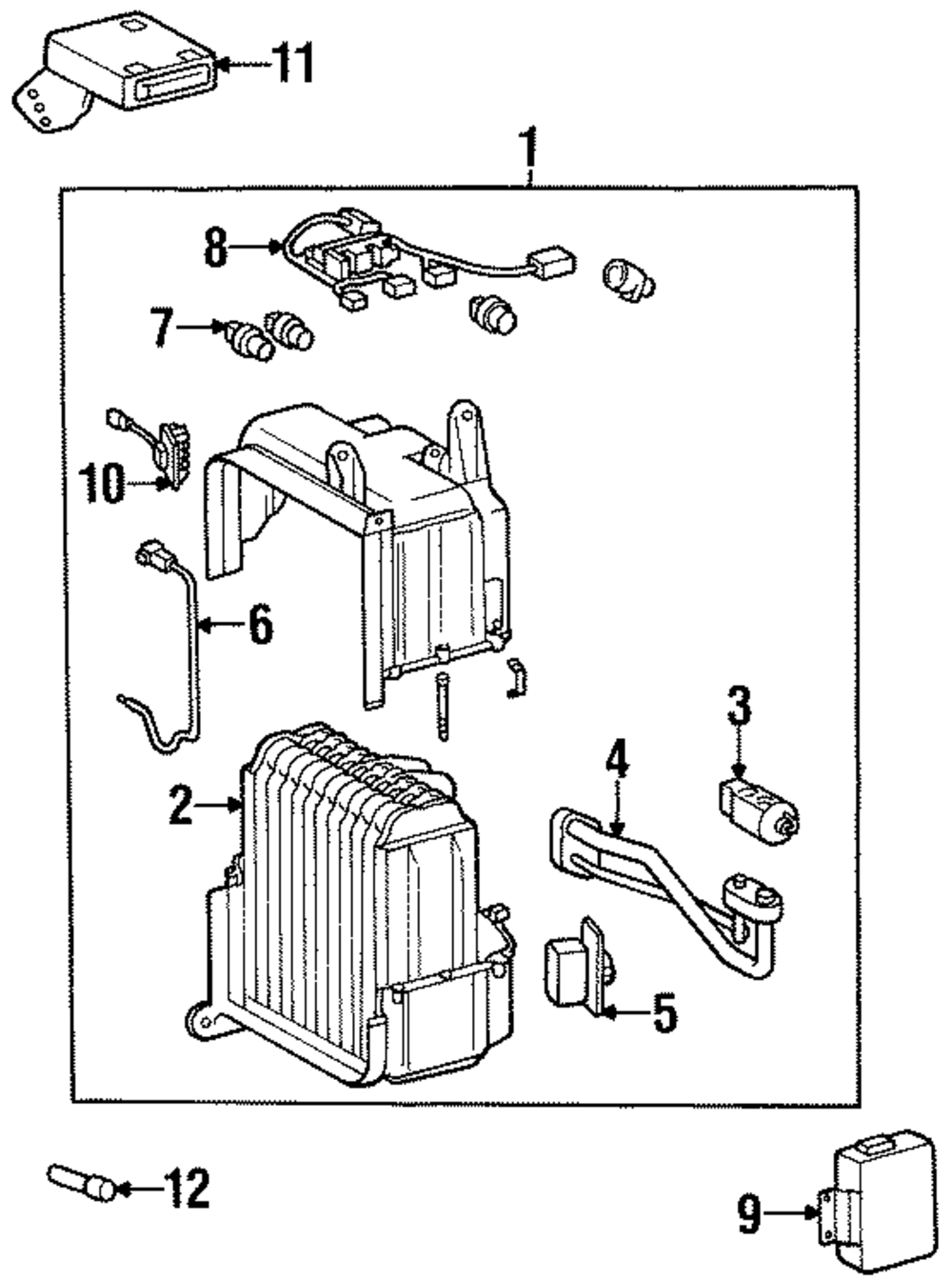 11
1
8
7
10
6
3
4
2
5
12
9