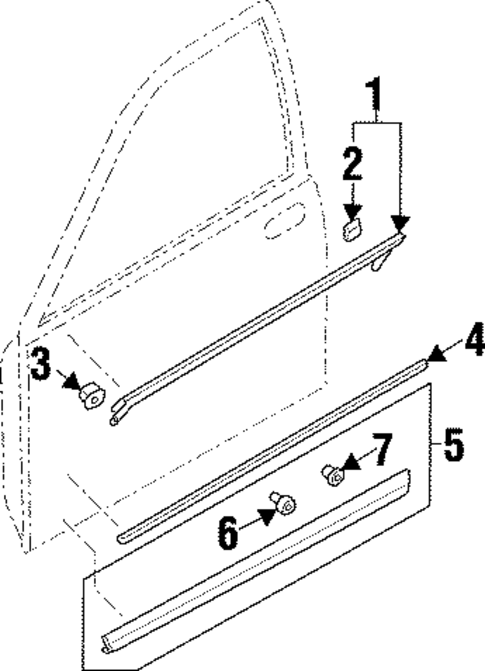 1
2
3
4
5
7
6